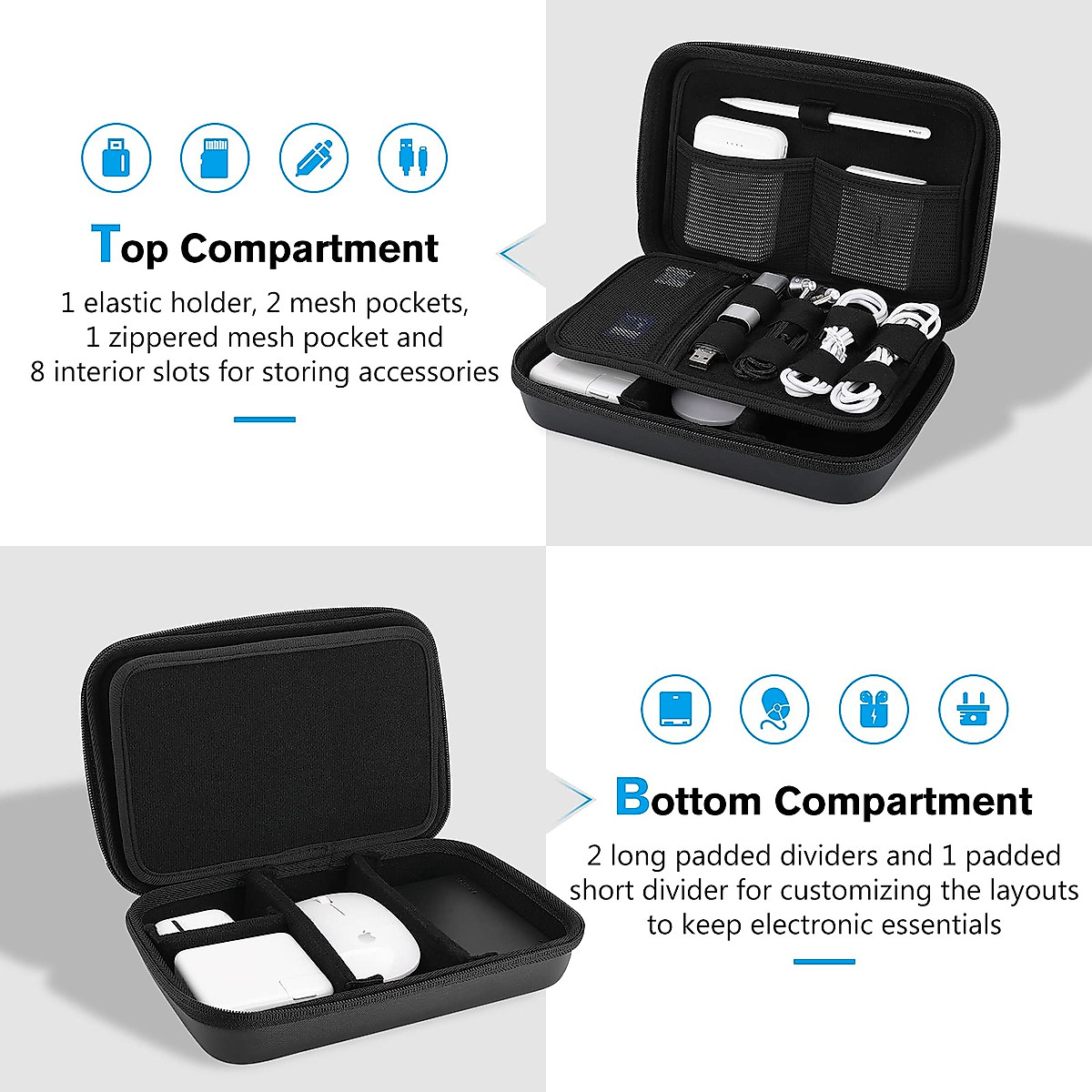 Top Compartment

1 elastic holder, 2 mesh pockets, 1 zippered mesh pocket and 8 interior slots for storing accessories

Bottom Compartment

2 long padded dividers and 1 padded short divider for customizing the layouts to keep electronic essentials