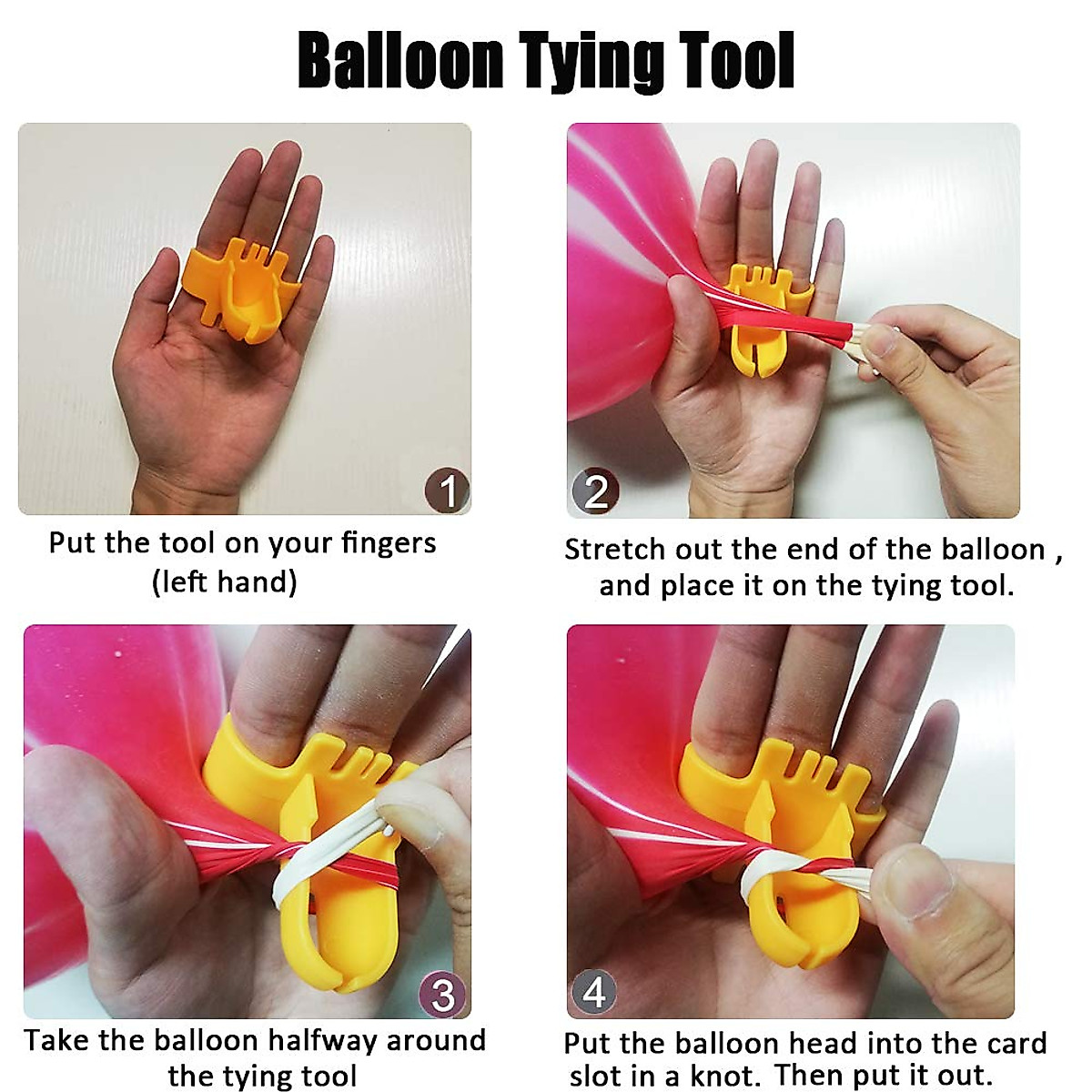 Balloon Tying Tool

1

Put the tool on your fingers (left hand)

2

Stretch out the end of the balloon , and place it on the tying tool.

3

Take the balloon halfway around the tying tool

4

Put the balloon head into the card slot in a knot. Then put it out.