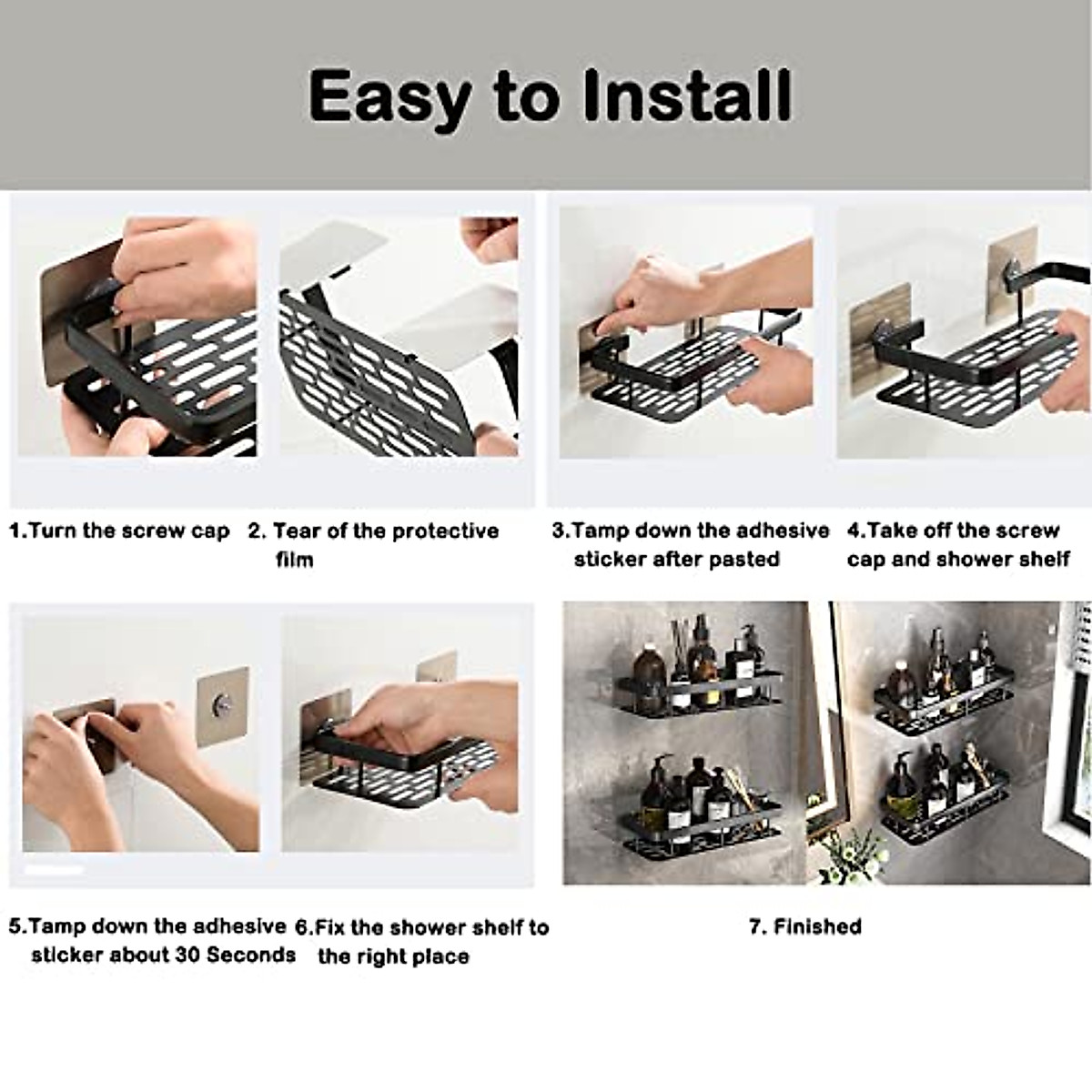 Easy to Install

1.Turn the screw cap

2. Tear of the protective film

3.Tamp down the adhesive sticker after pasted

4.Take off the screw cap and shower shelf

5.Tamp down the adhesive sticker about 30 Seconds

6.Fix the shower shelf to the right place

7. Finished