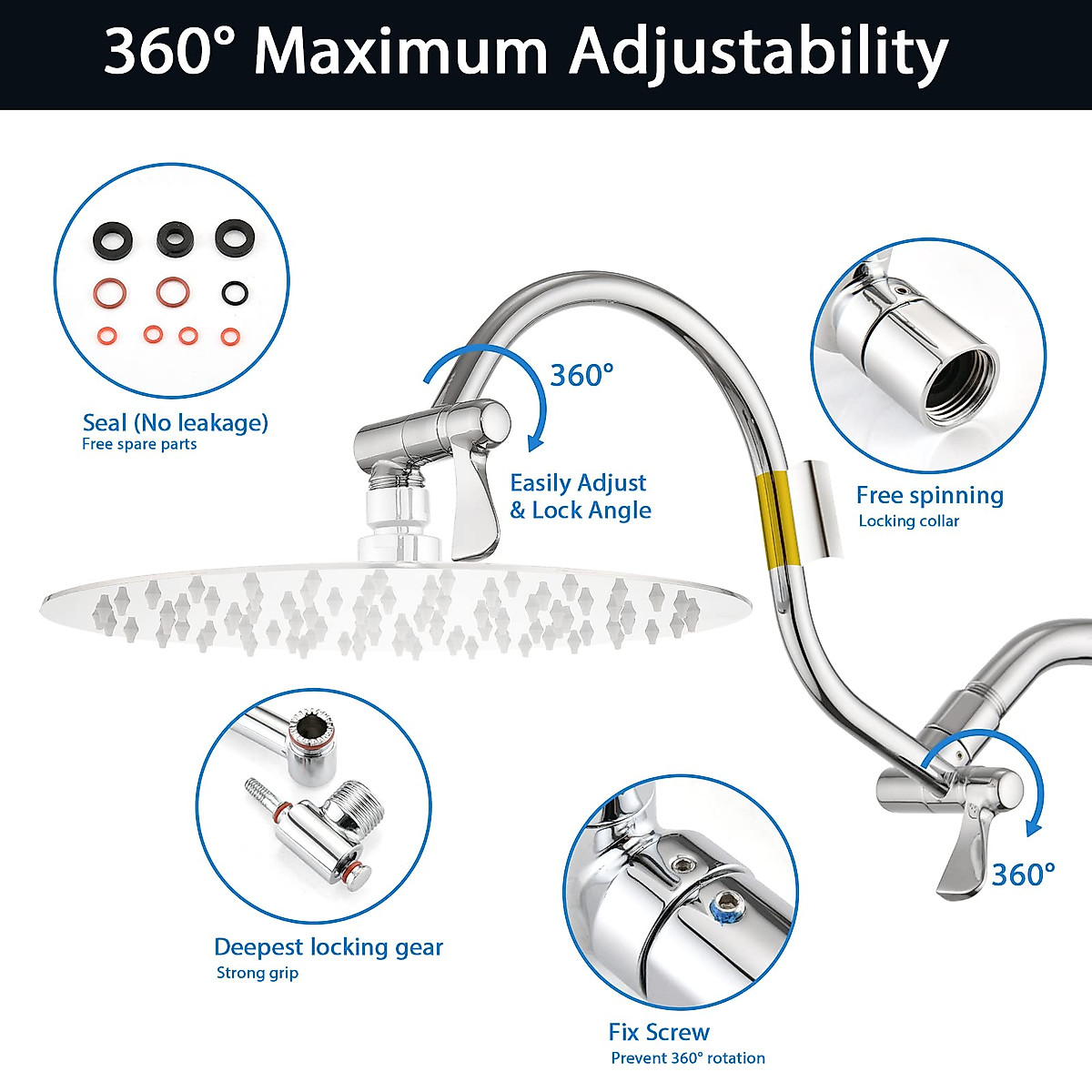 360° Maximum Adjustability

Seal (No leakage)
Free spare parts

360°

Easily Adjust & Lock Angle

Free spinning
Locking collar

Deepest locking gear
Strong grip

Fix Screw
Prevent 360° rotation

360°