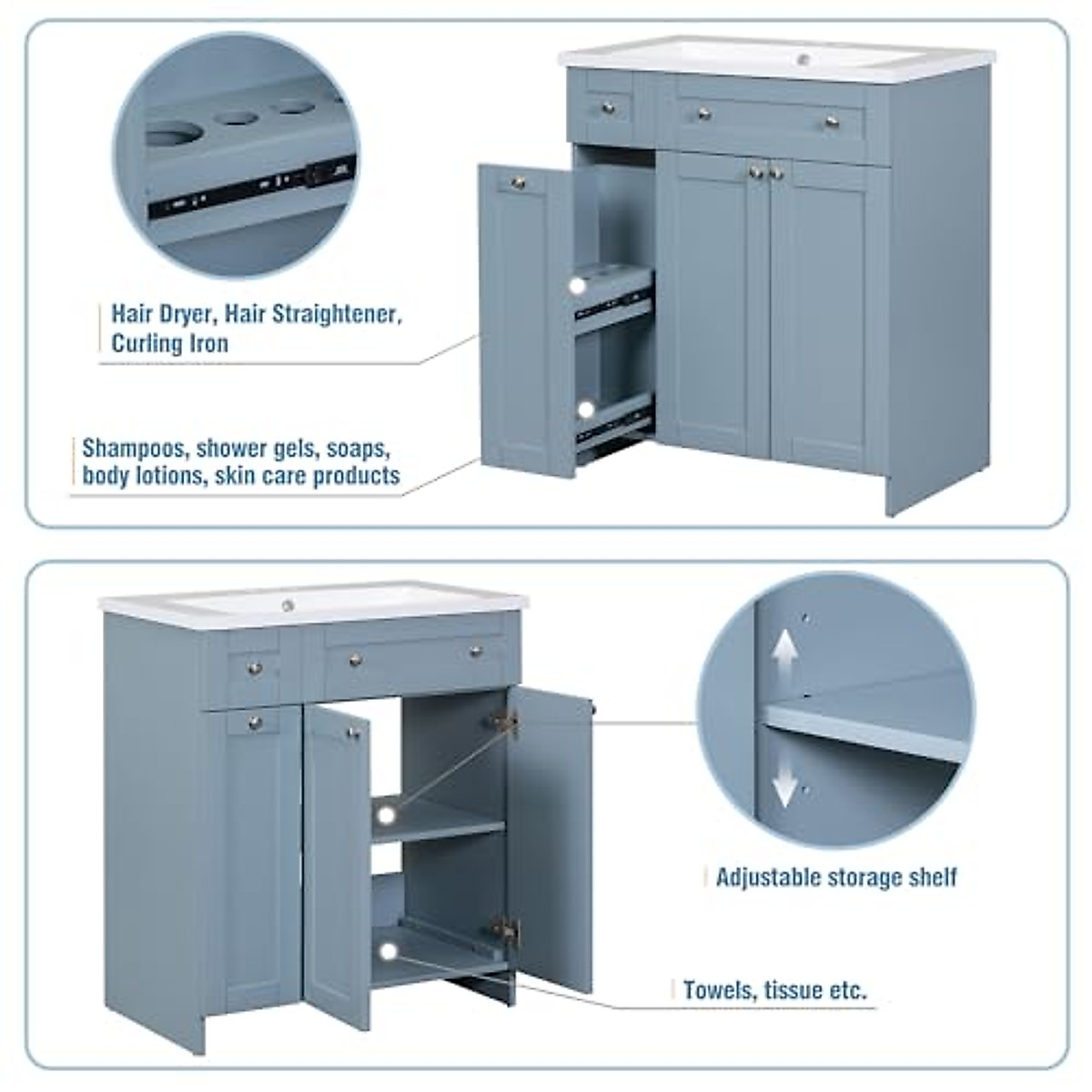 Hair Dryer, Hair Straightener, Curling Iron

Shampoos, shower gels, soaps, body lotions, skin care products

Adjustable storage shelf

Towels, tissue etc.