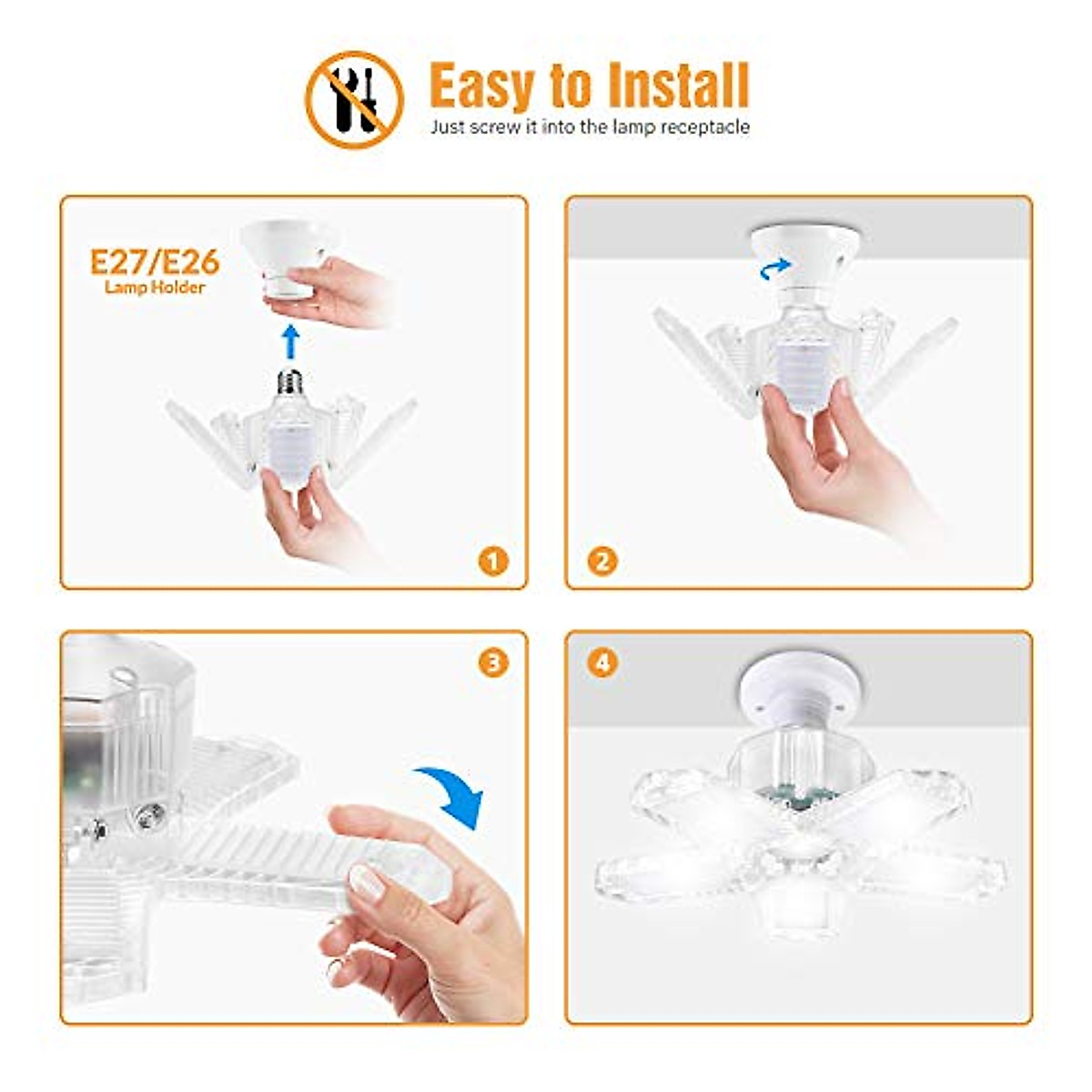 Easy to Install
Just screw it into the lamp receptacle

E27/E26
Lamp Holder

1

2

3

4