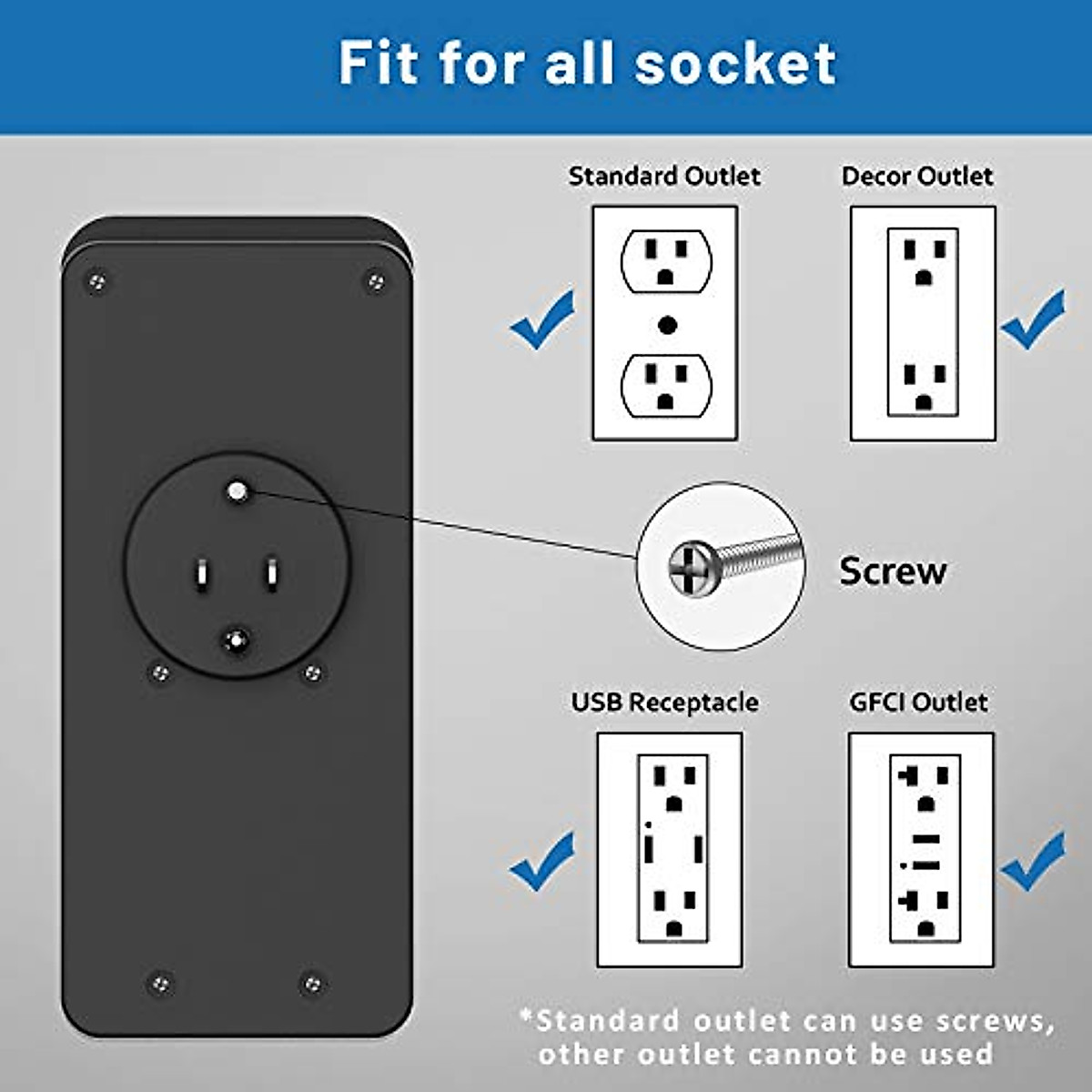 Fit for all socket

Standard Outlet

Decor Outlet

Screw

USB Receptacle

GFCI Outlet

*Standard outlet can use screws, other outlet cannot be used