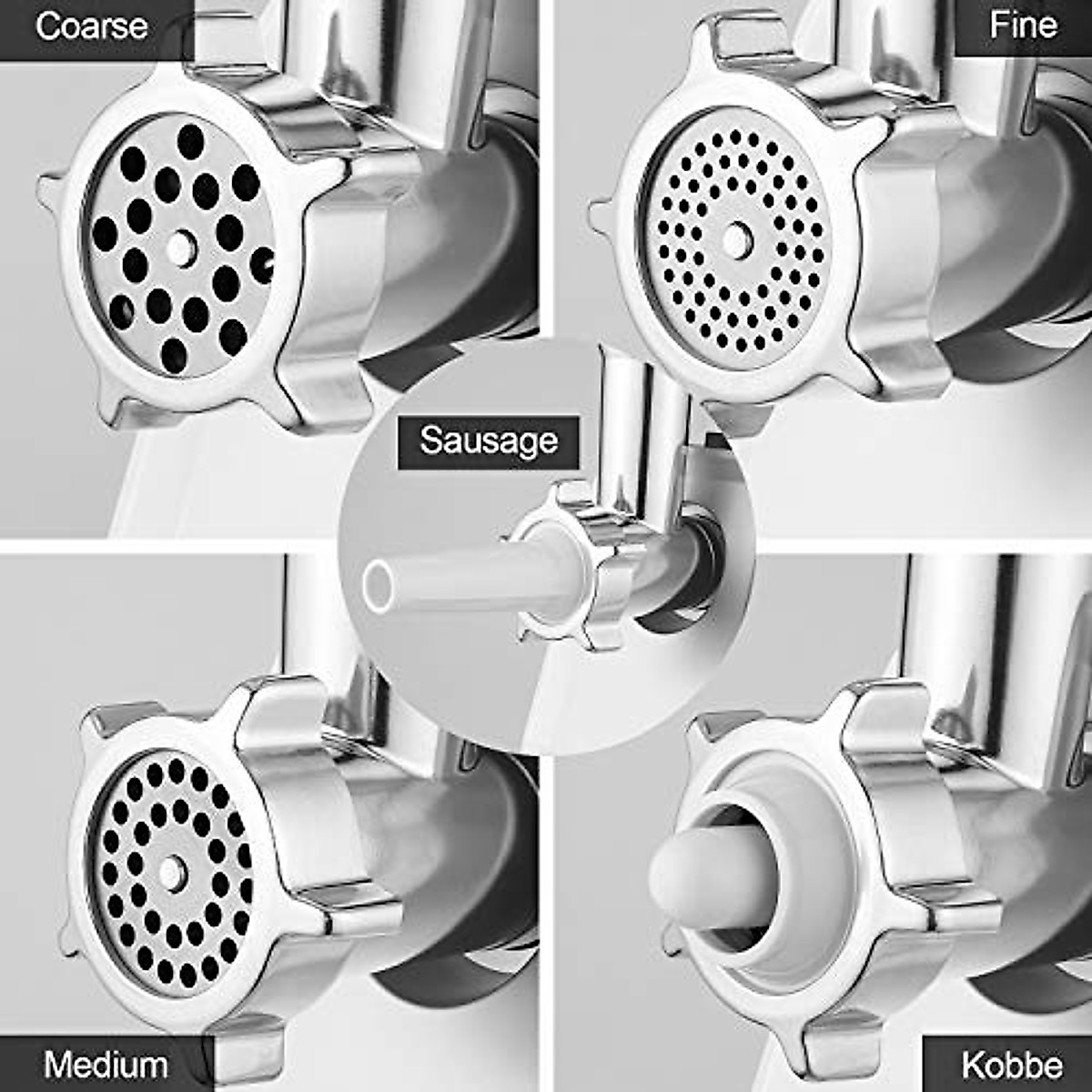 Coarse

Fine

Sausage

Medium

Kobbe