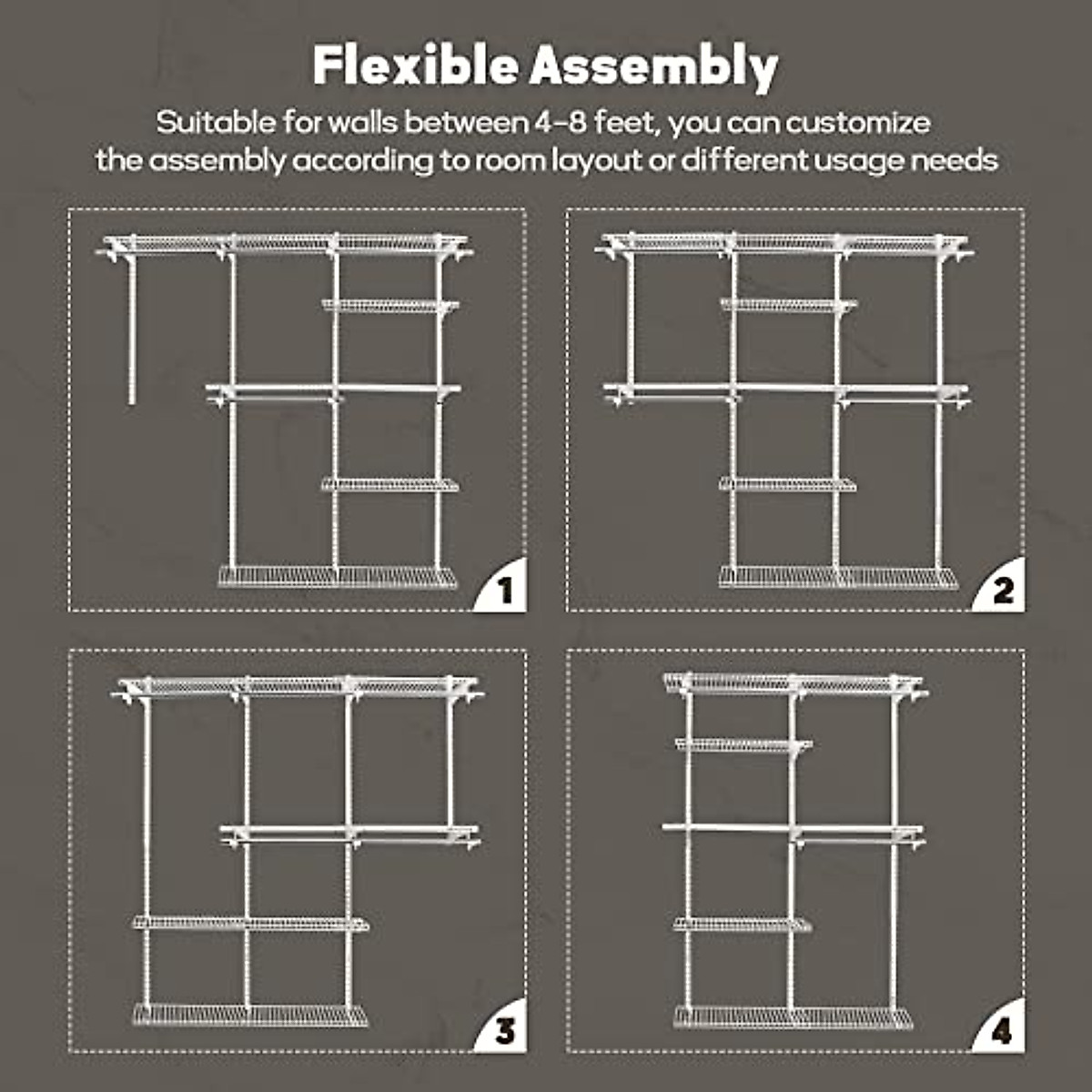 Flexible Assembly

Suitable for walls between 4-8 feet, you can customize the assembly according to room layout or different usage needs

1

2

3

4