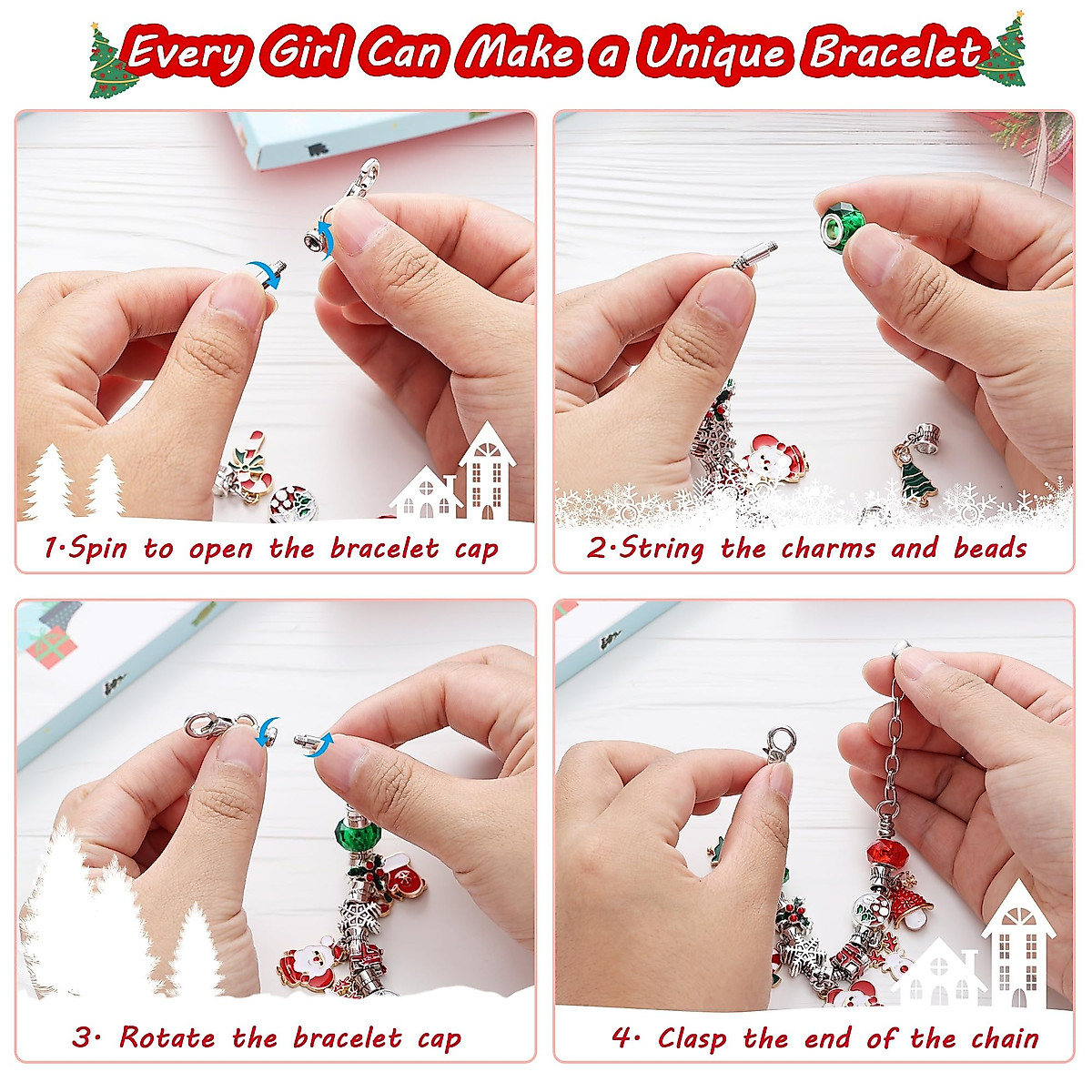 Every Girl Can Make a Unique Bracelet

1·Spin to open the bracelet cap

2·String the charms and beads

3· Rotate the bracelet cap

4· Clasp the end of the chain