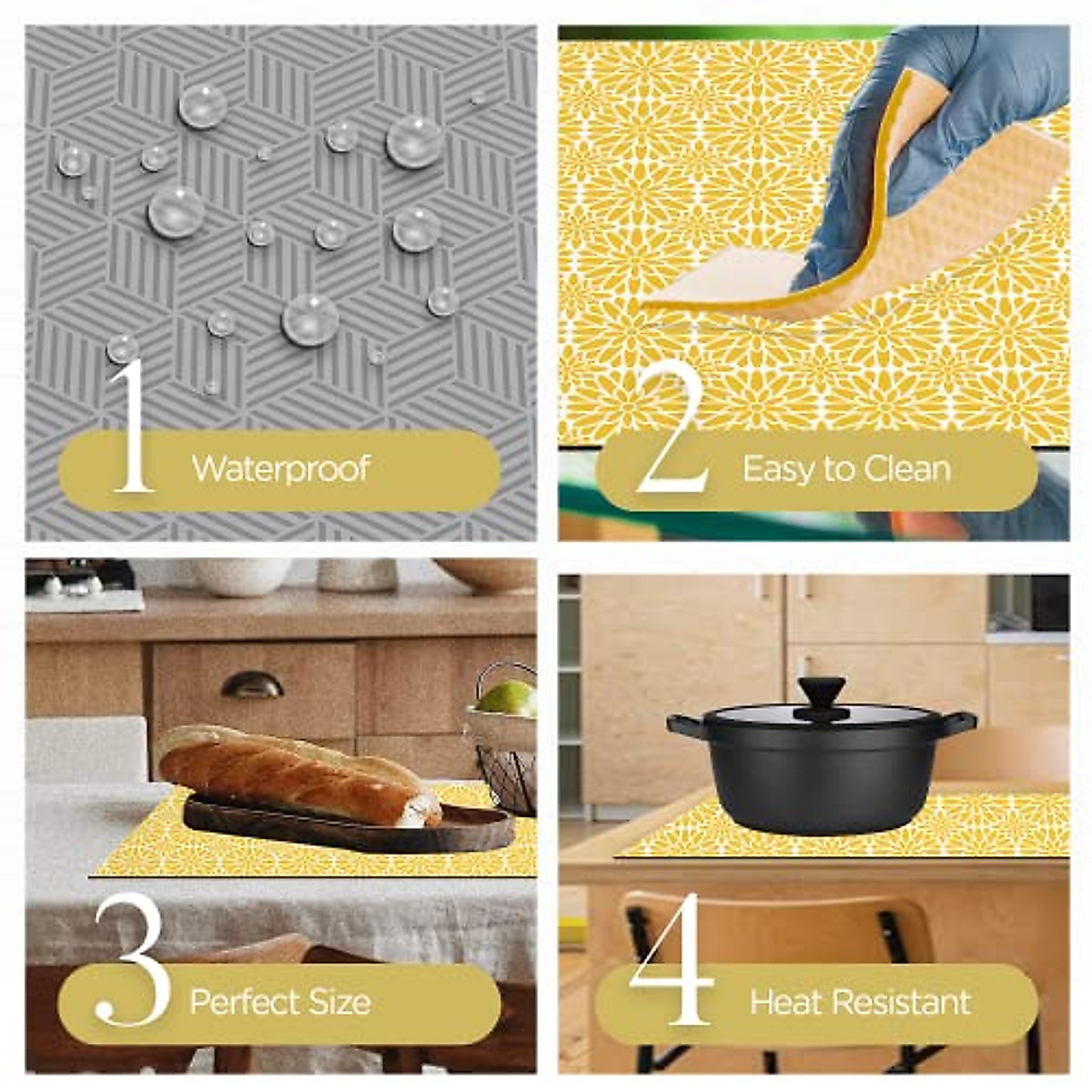 1 Waterproof

2 Easy to Clean

3 Perfect Size

4 Heat Resistant