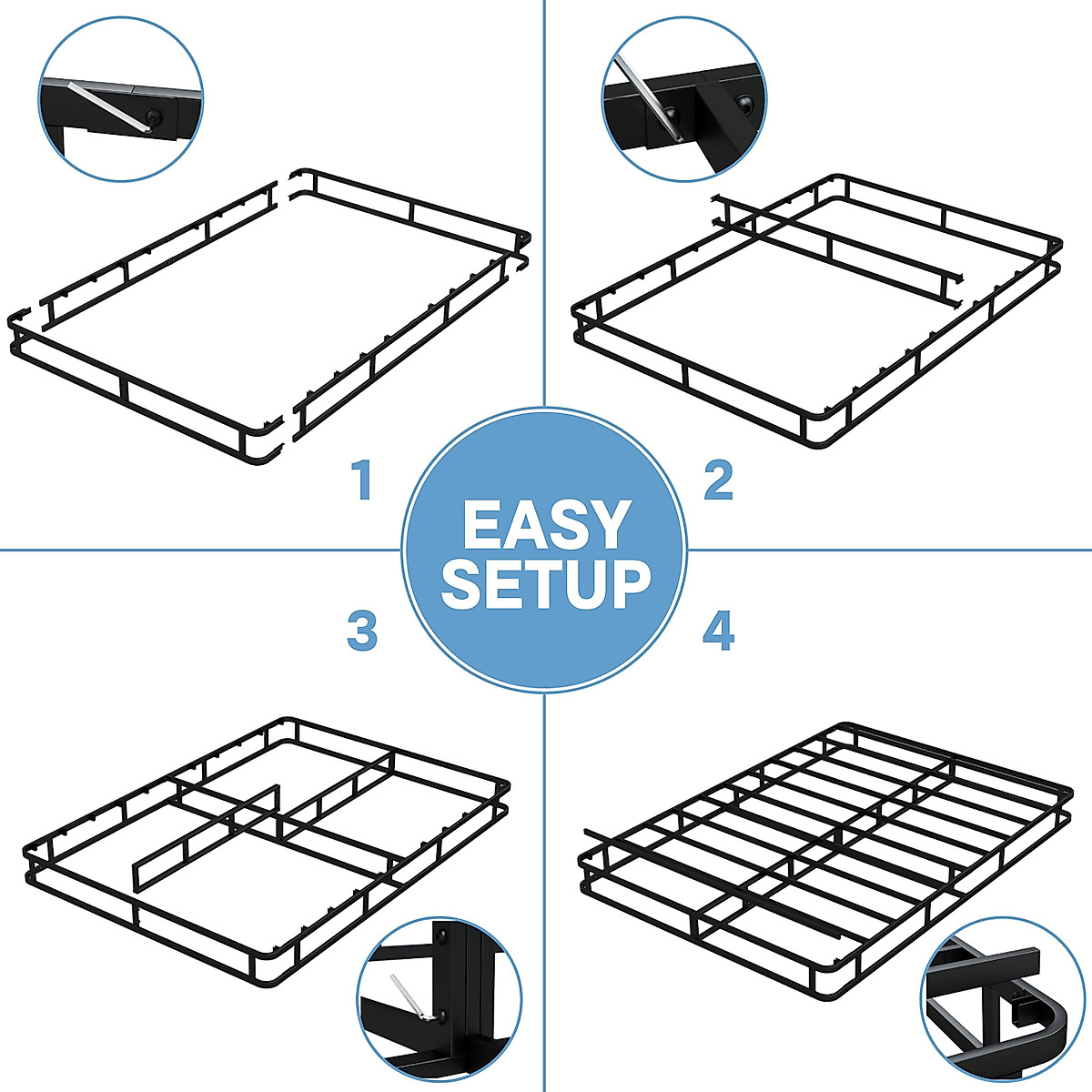 1

2

EASY SETUP

3

4