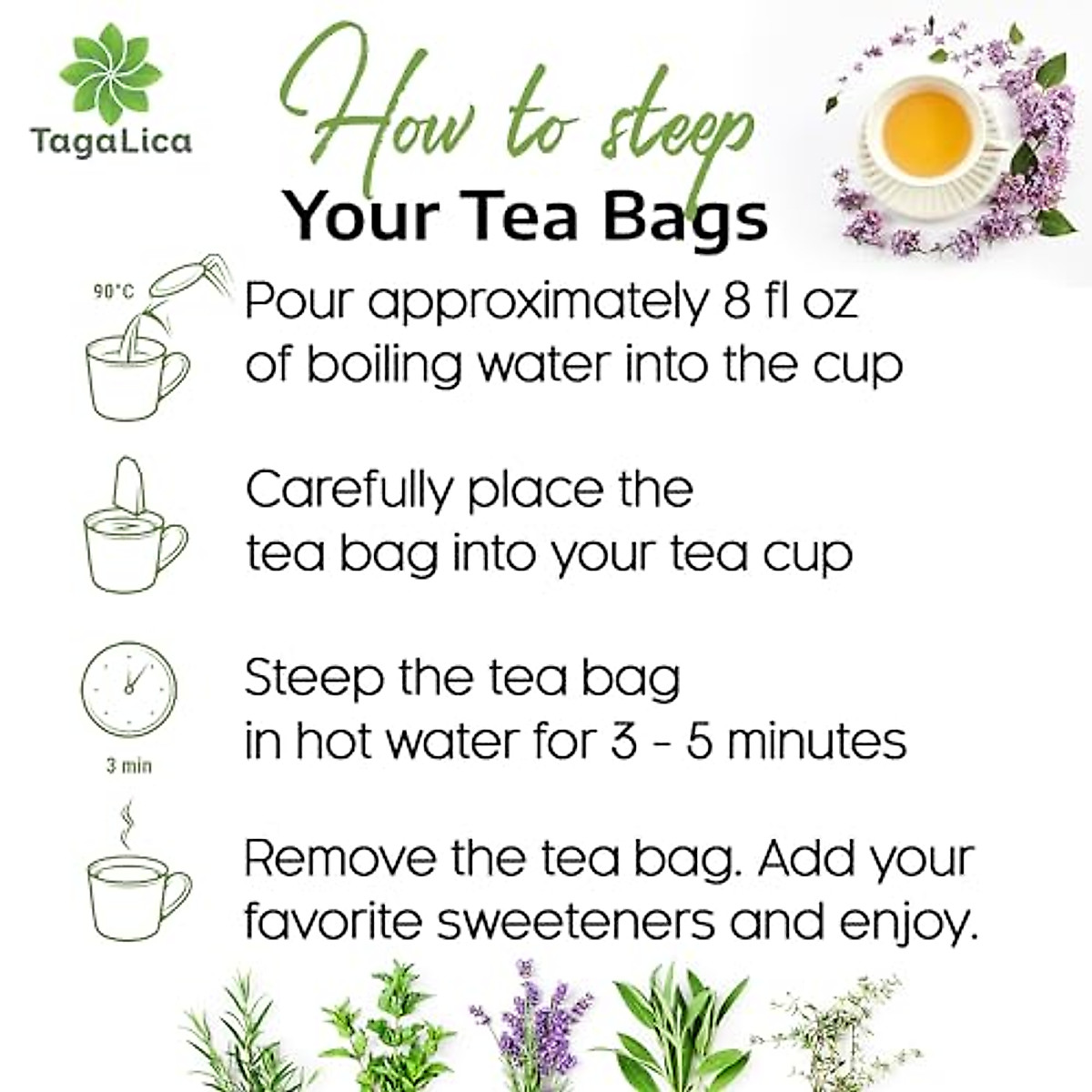 TagaLica

How to steep
Your Tea Bags

90°C

Pour approximately 8 fl oz of boiling water into the cup

Carefully place the tea bag into your tea cup

3 min

Steep the tea bag in hot water for 3 - 5 minutes

Remove the tea bag. Add your favorite sweeteners and enjoy.