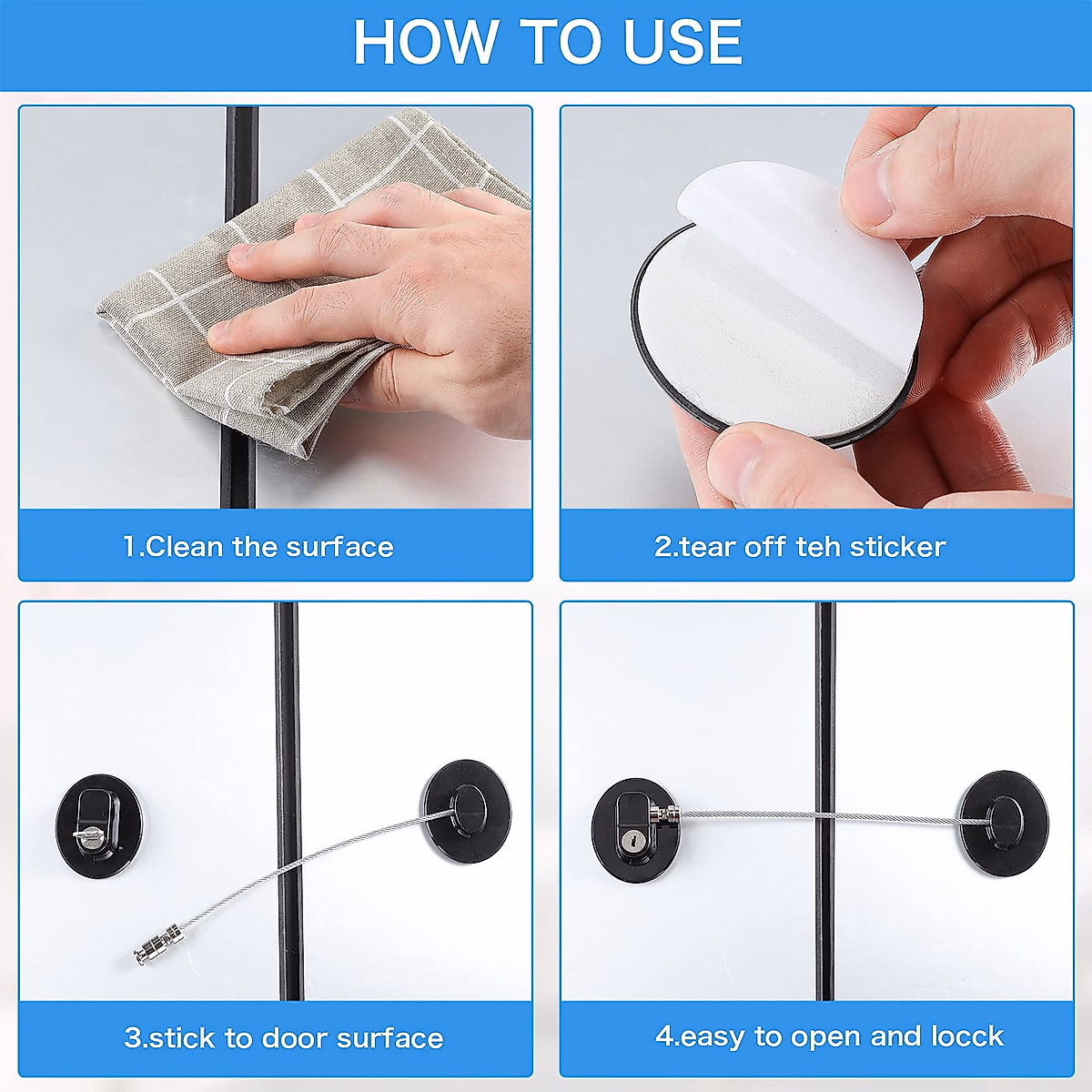 HOW TO USE

1.Clean the surface

2.tear off teh sticker

3.stick to door surface

4.easy to open and locck