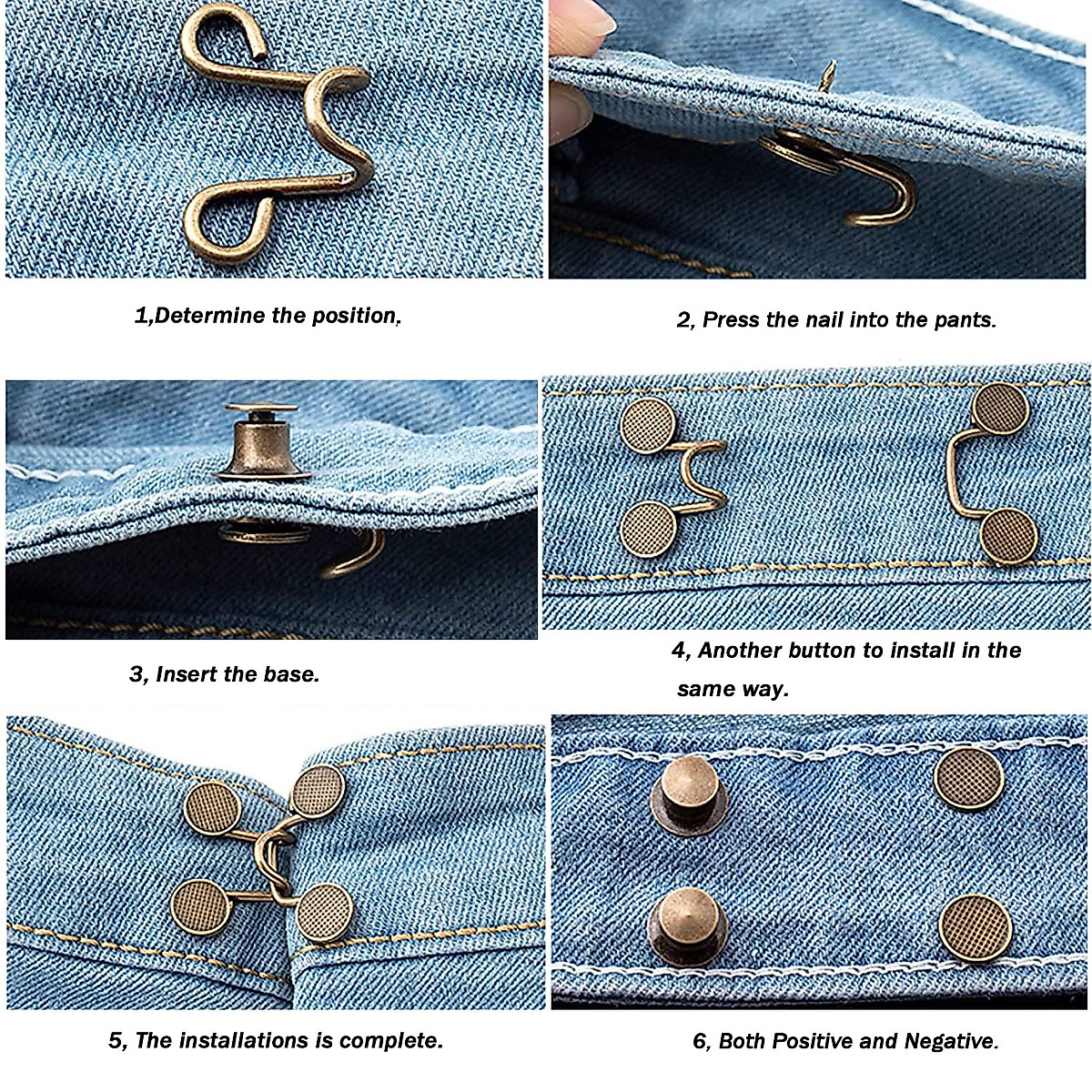 1,Determine the position,

2, Press the nail into the pants.

3, Insert the base.

4, Another button to install in the same way.

5, The installations is complete.

6, Both Positive and Negative.