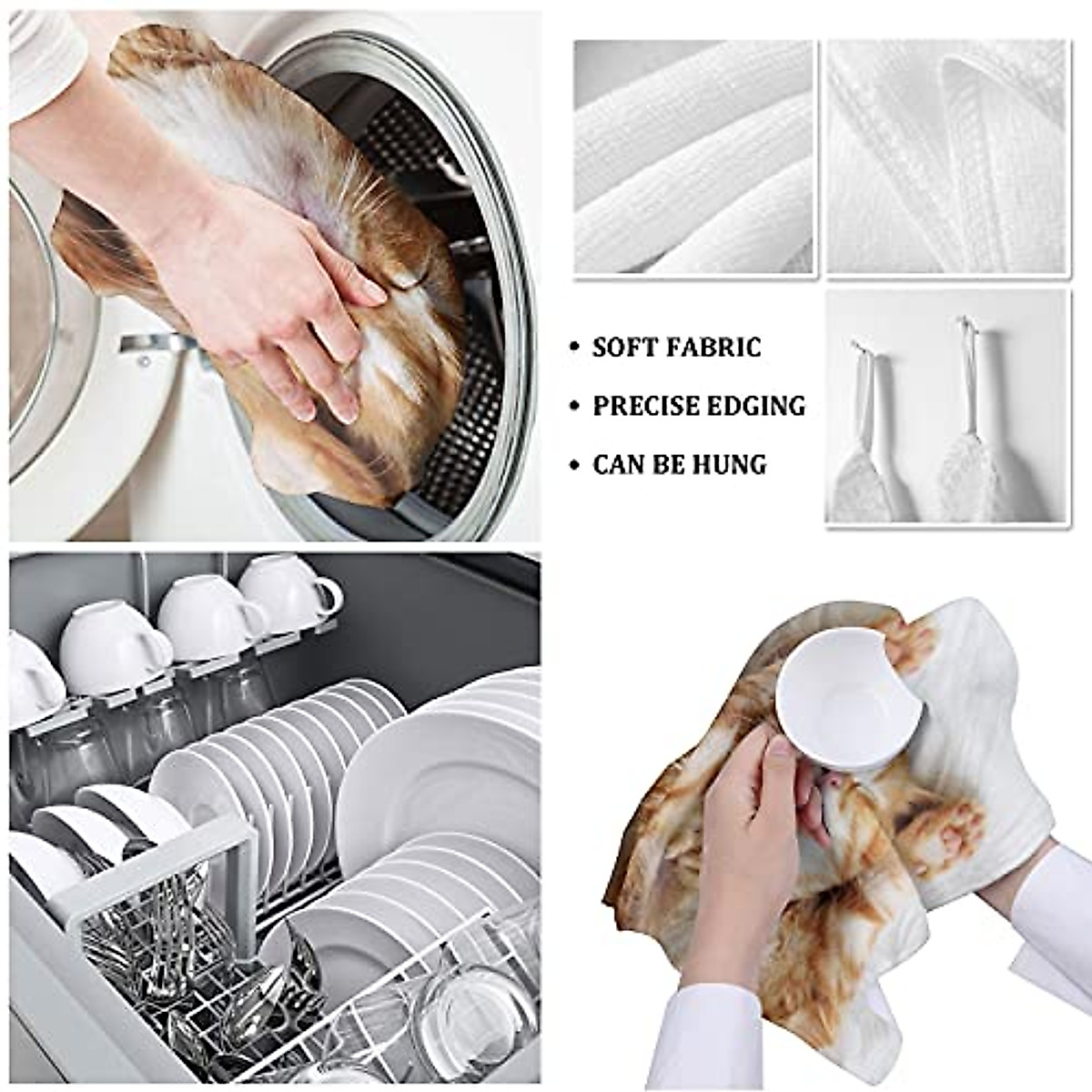 • SOFT FABRIC
• PRECISE EDGING
• CAN BE HUNG