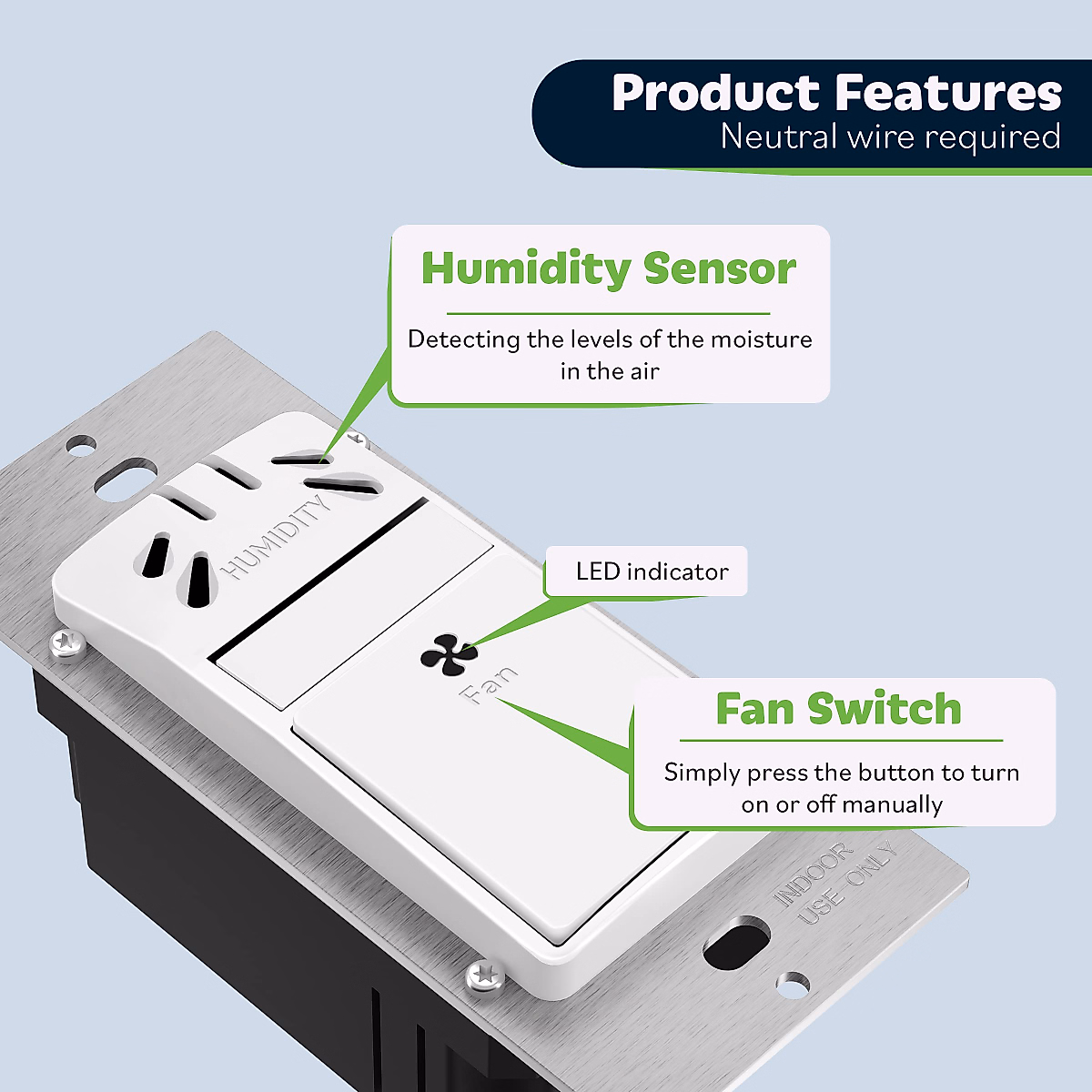 Product Features
Neutral wire required

Humidity Sensor

Detecting the levels of the moisture in the air

HUMIDITY

LED indicator

Fan

Fan Switch

Simply press the button to turn on or off manually

INDOOR USE ONLY