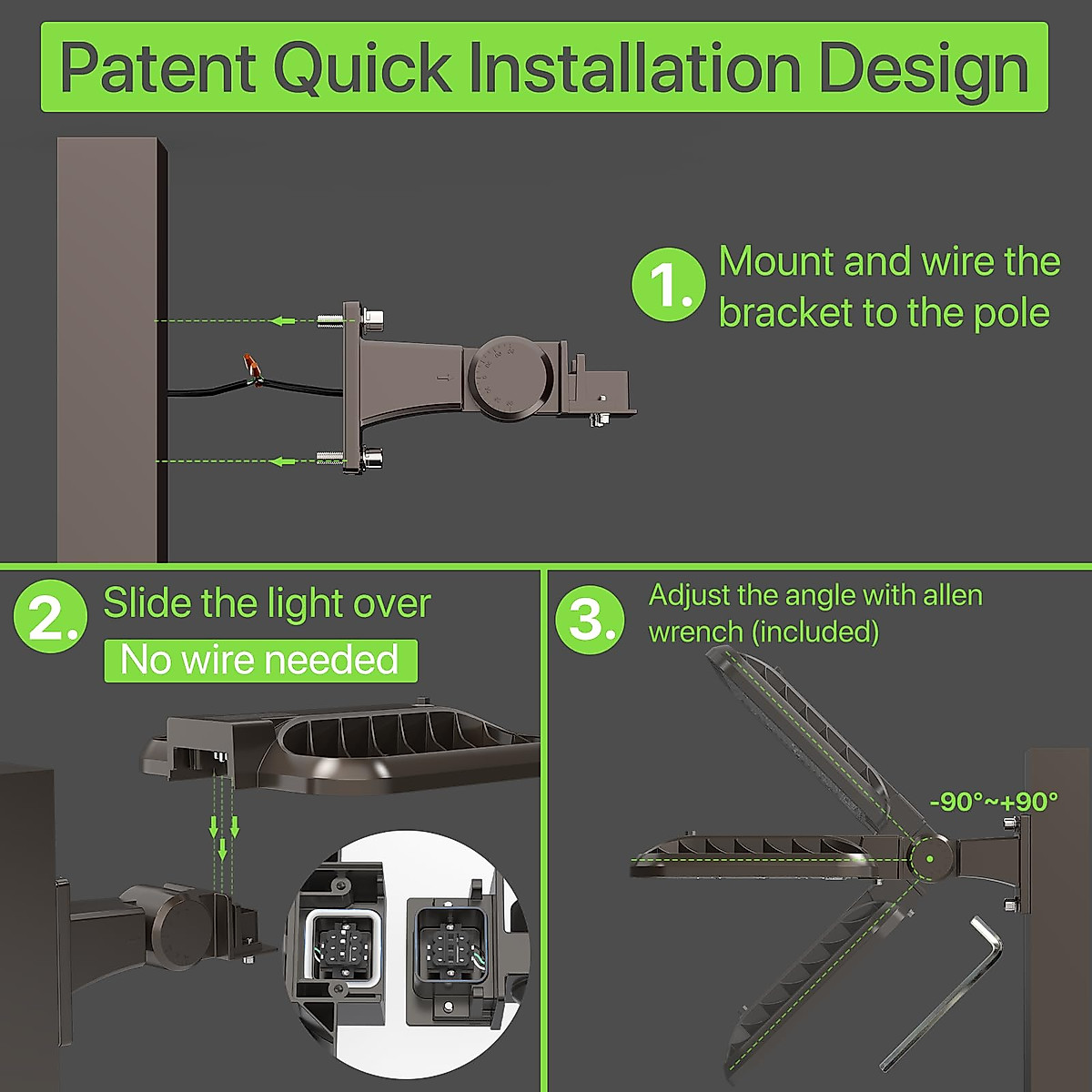 Patent Quick Installation Design

1. Mount and wire the bracket to the pole

2. Slide the light over

No wire needed

3. Adjust the angle with allen wrench (included)

-90°~+90°