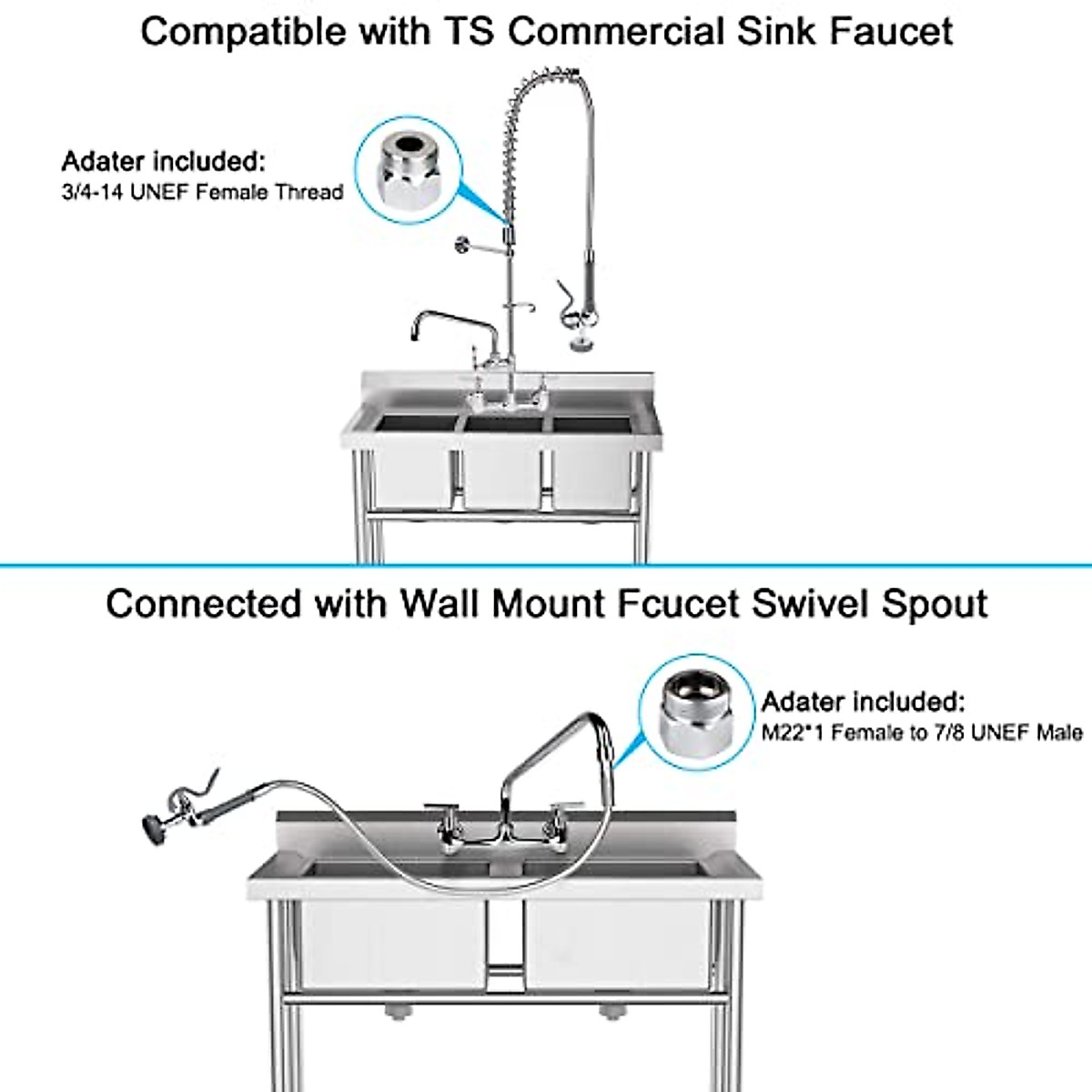 Compatible with TS Commercial Sink Faucet

Adater included:
3/4-14 UNEF Female Thread

Connected with Wall Mount Fcucet Swivel Spout

Adater included:
M22*1 Female to 7/8 UNEF Male