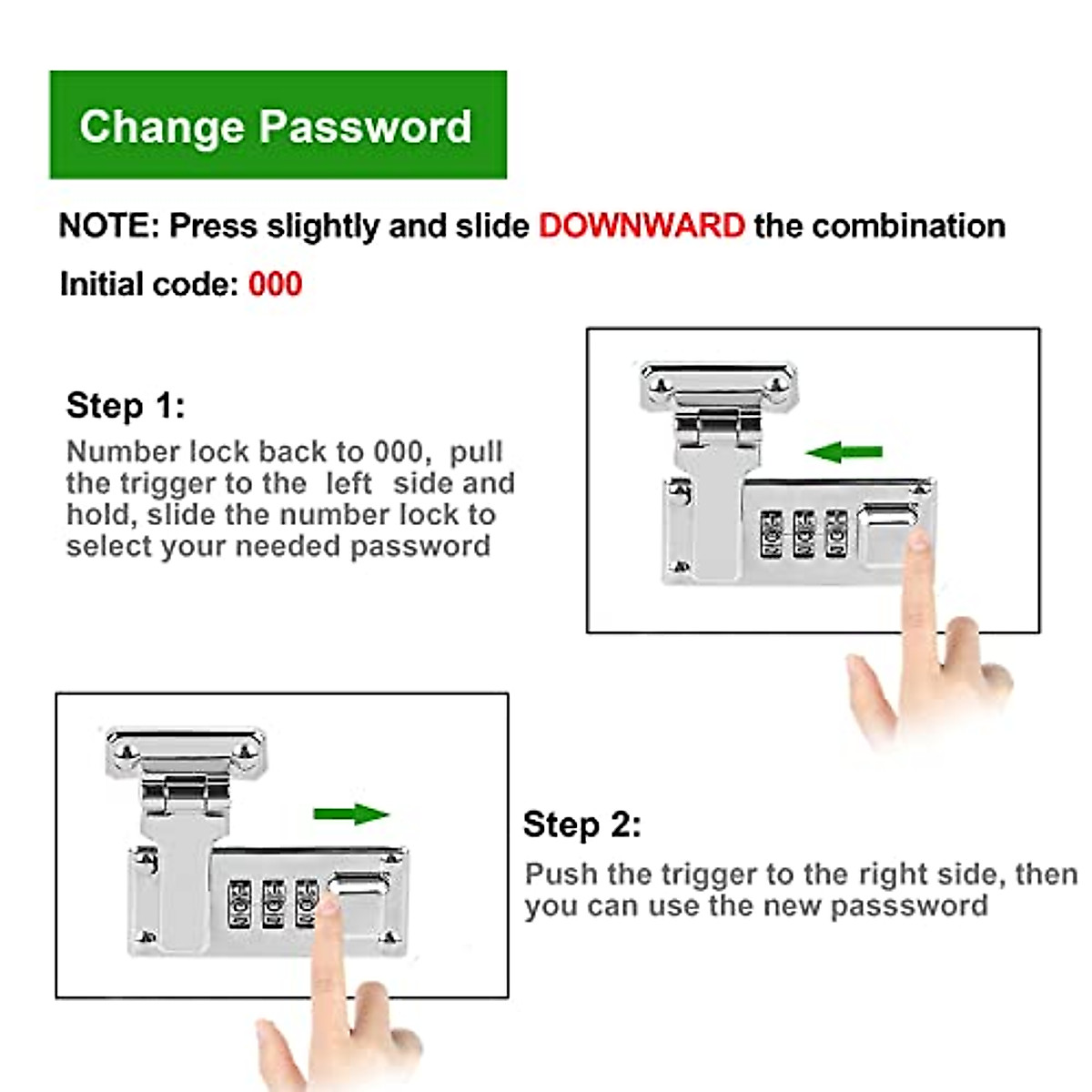 Change Password

NOTE: Press slightly and slide DOWNWARD the combination

Initial code: 000

Step 1:

Number lock back to 000, pull the trigger to the left side and hold, slide the number lock to select your needed password

Step 2:

Push the trigger to the right side, then you can use the new passsword