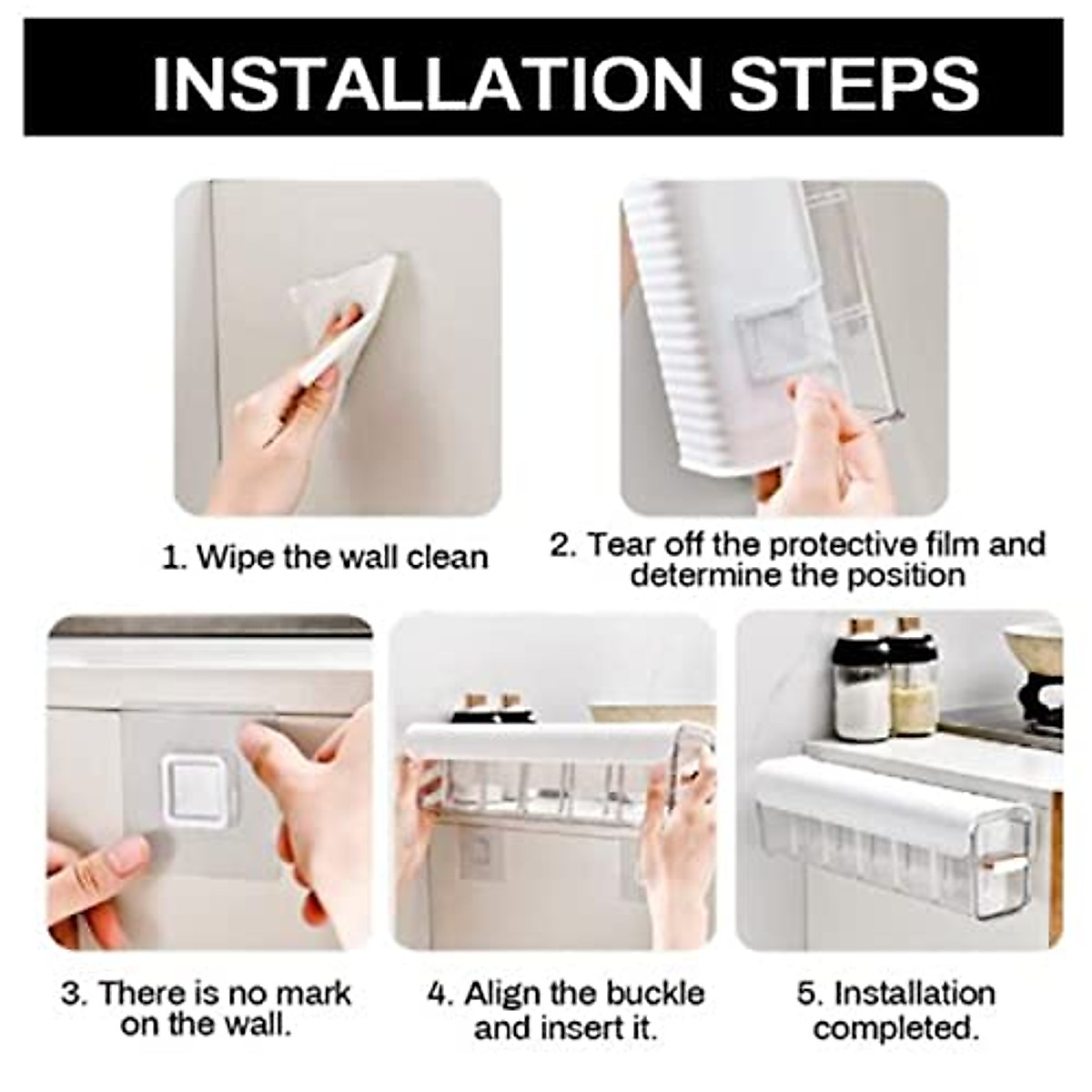 INSTALLATION STEPS

1. Wipe the wall clean

2. Tear off the protective film and determine the position

3. There is no mark on the wall.

4. Align the buckle and insert it.

5. Installation completed.