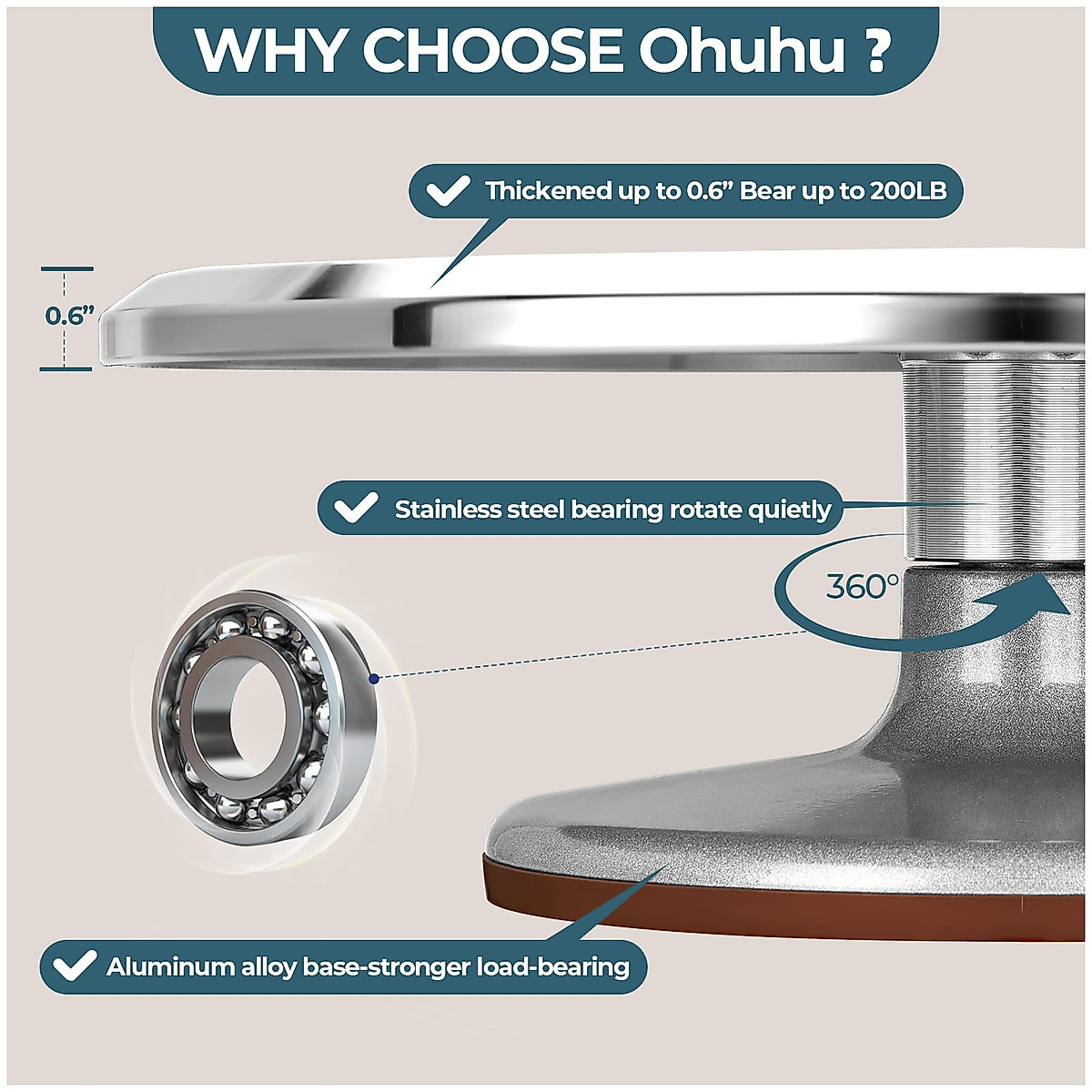 WHY CHOOSE Ohuhu ?

Thickened up to 0.6” Bear up to 200LB

0.6”

Stainless steel bearing rotate quietly

360°

Aluminum alloy base-stronger load-bearing