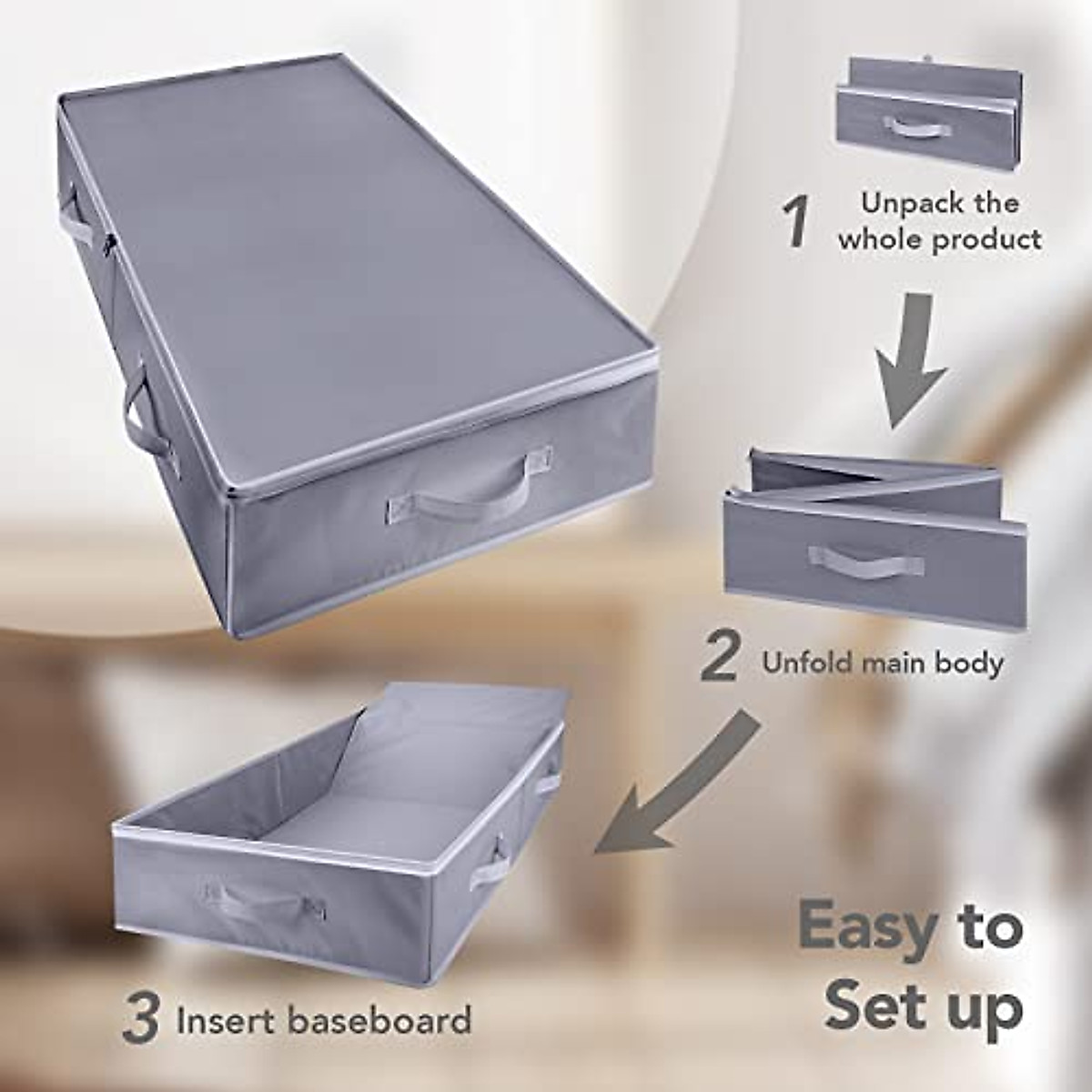 1 Unpack the whole product

2 Unfold main body

3 Insert baseboard

Easy to Set up