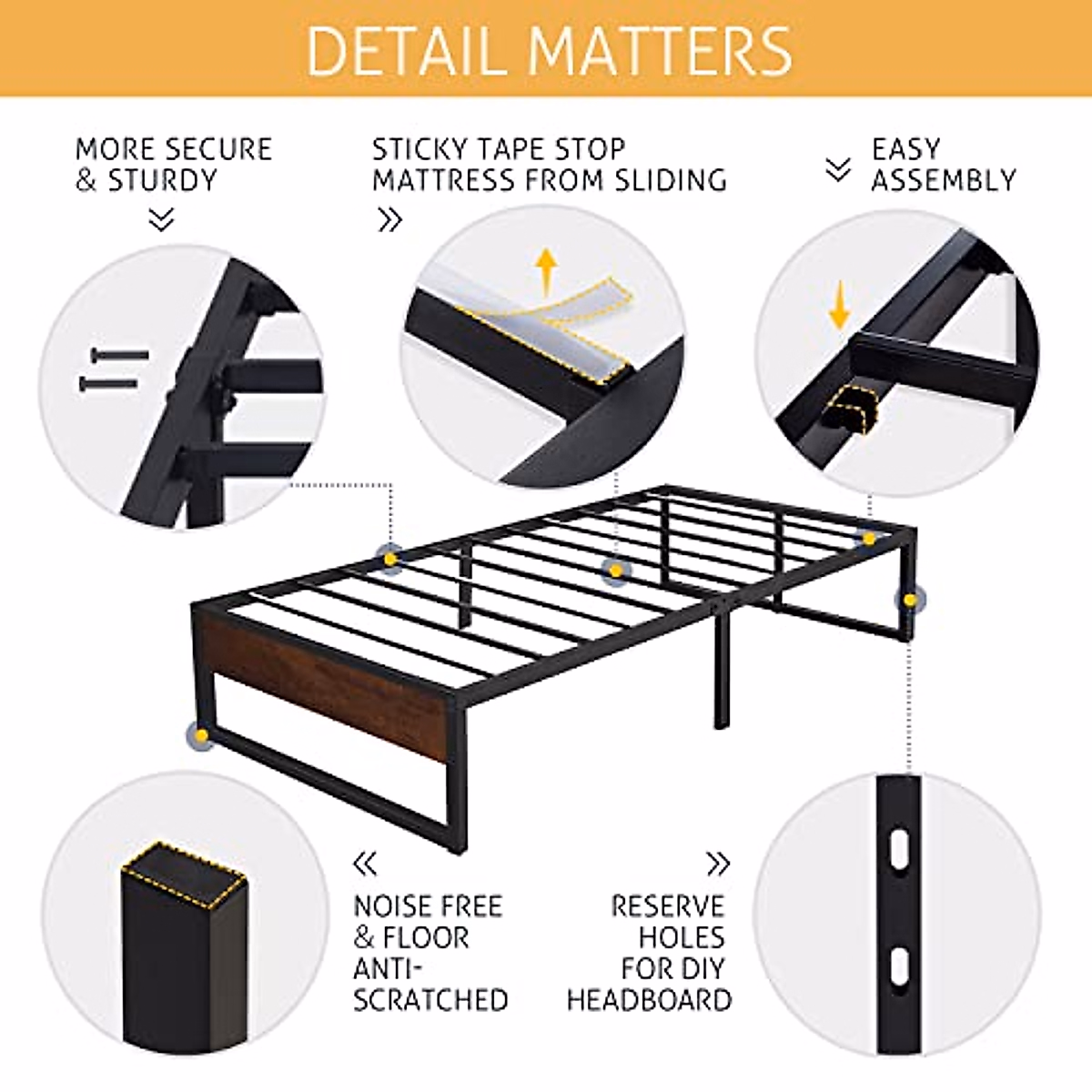 DETAIL MATTERS

MORE SECURE & STURDY

STICKY TAPE STOP MATTRESS FROM SLIDING

EASY ASSEMBLY

NOISE FREE & FLOOR ANTI-SCRATCHED

RESERVE HOLES FOR DIY HEADBOARD