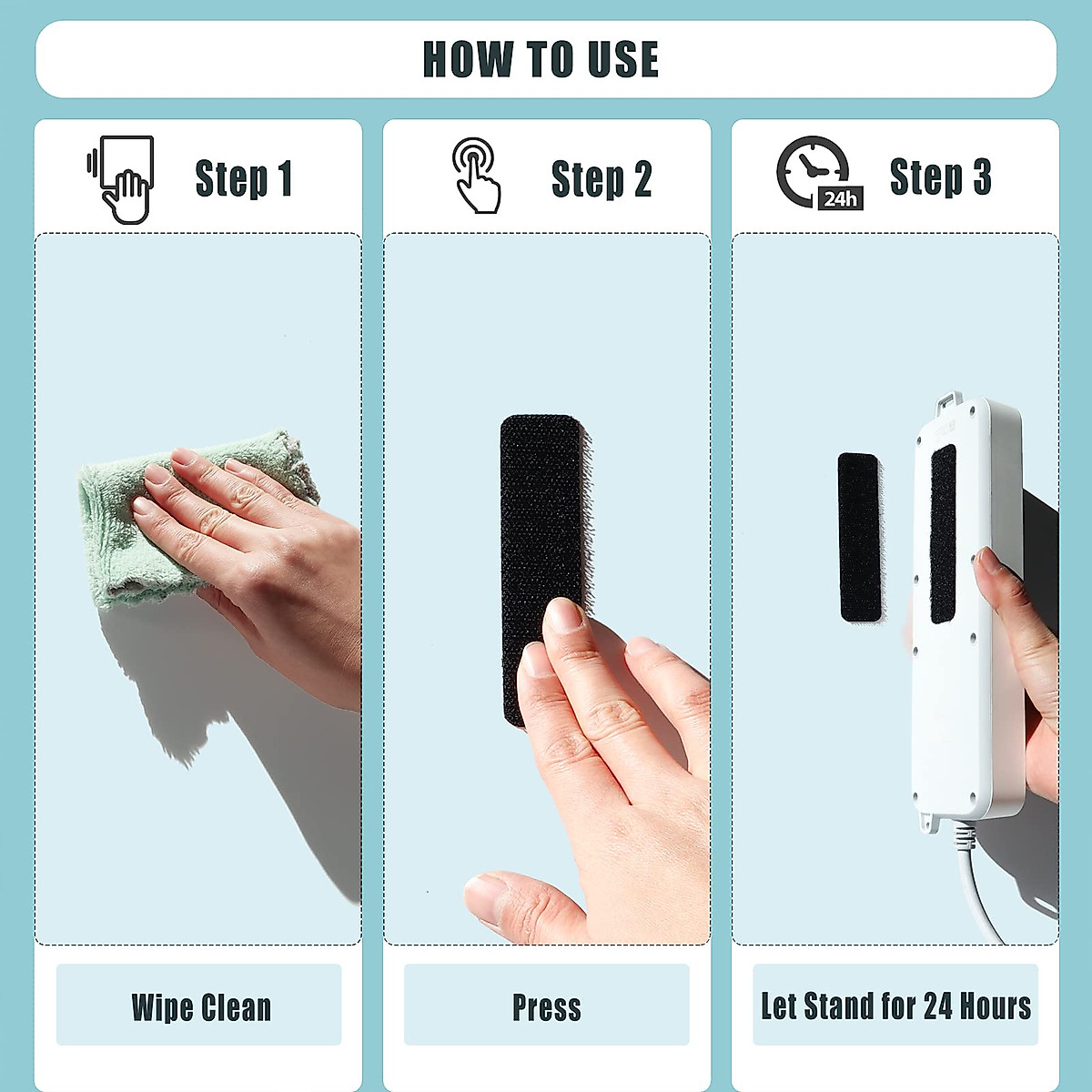 HOW TO USE

Step 1

Wipe Clean

Step 2

Press

24h

Step 3

Let Stand for 24 Hours