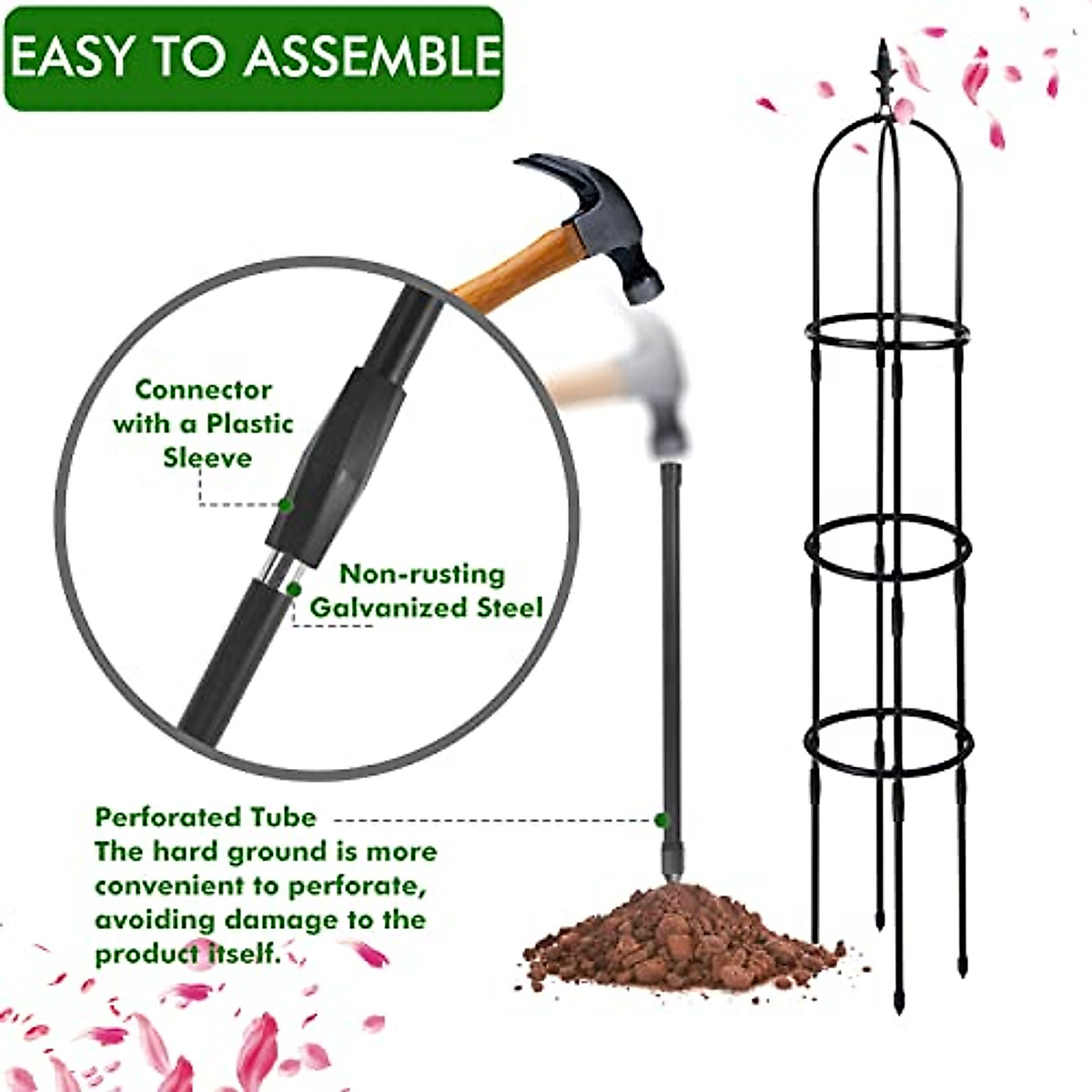 EASY TO ASSEMBLE

Connector with a Plastic Sleeve

Non-rusting Galvanized Steel

Perforated Tube
The hard ground is more convenient to perforate, avoiding damage to the product itself.