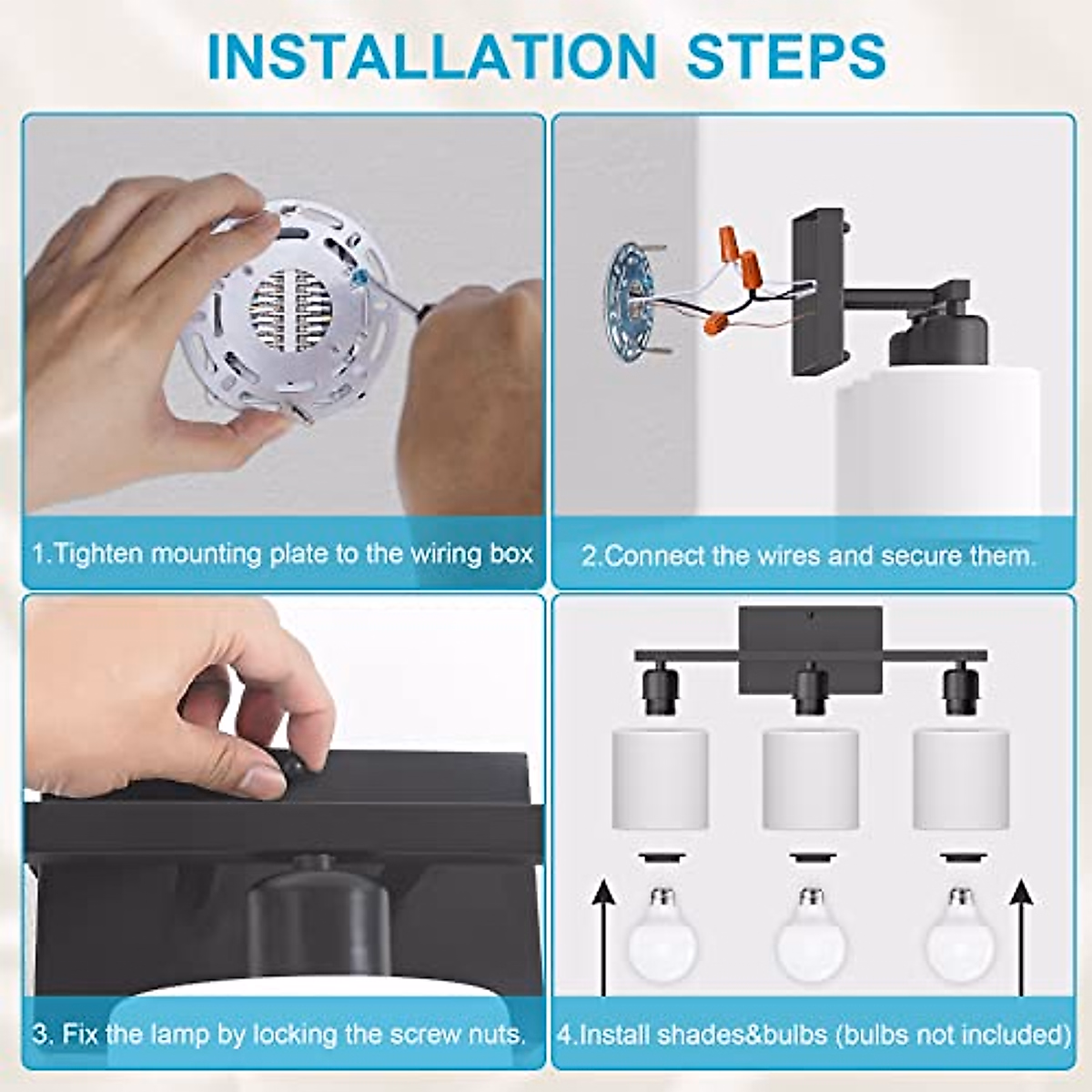 INSTALLATION STEPS

1.Tighten mounting plate to the wiring box

2.Connect the wires and secure them.

3. Fix the lamp by locking the screw nuts.

4.Install shades&bulbs (bulbs not included)