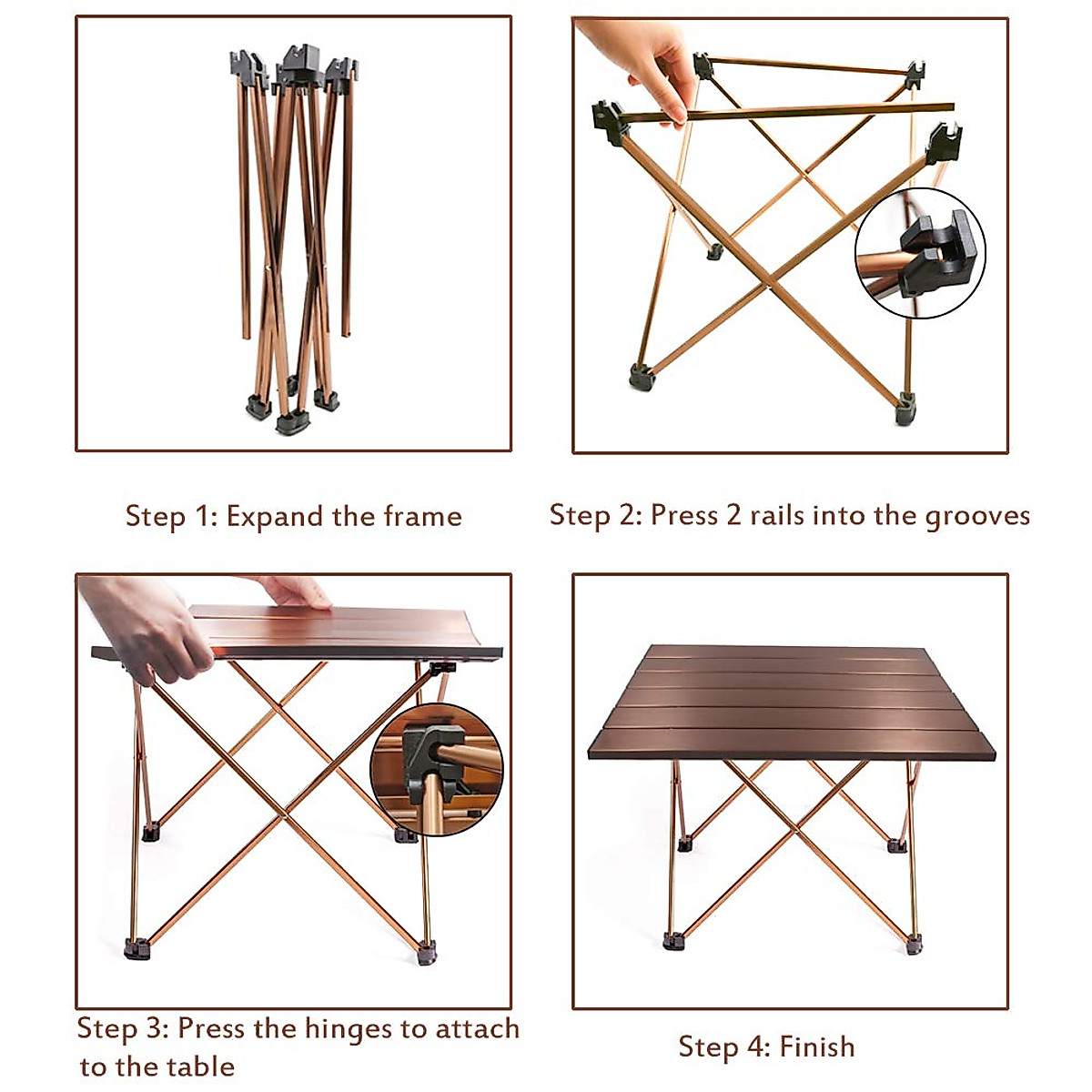 Step 1: Expand the frame

Step 2: Press 2 rails into the grooves

Step 3: Press the hinges to attach to the table

Step 4: Finish