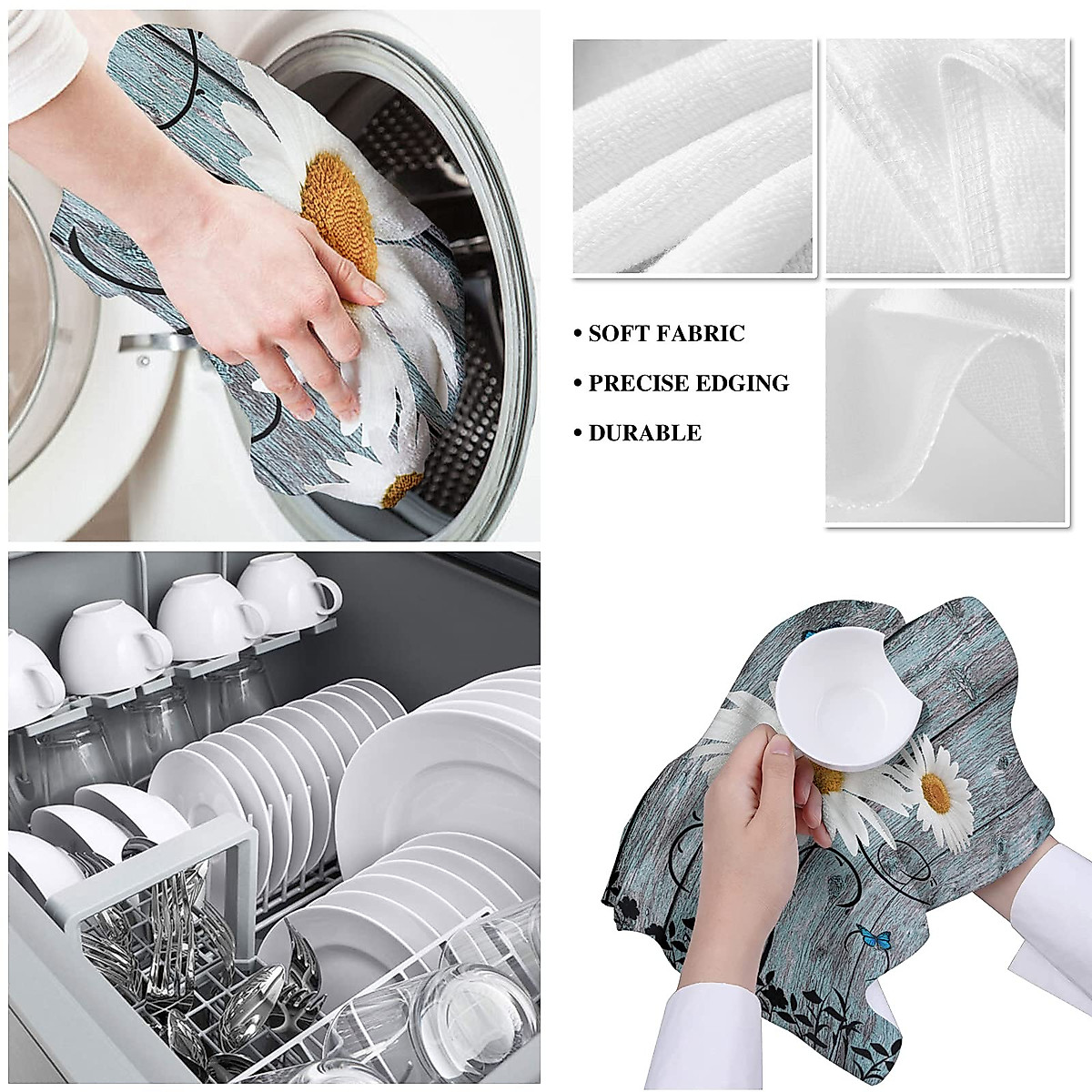 • SOFT FABRIC
• PRECISE EDGING
• DURABLE