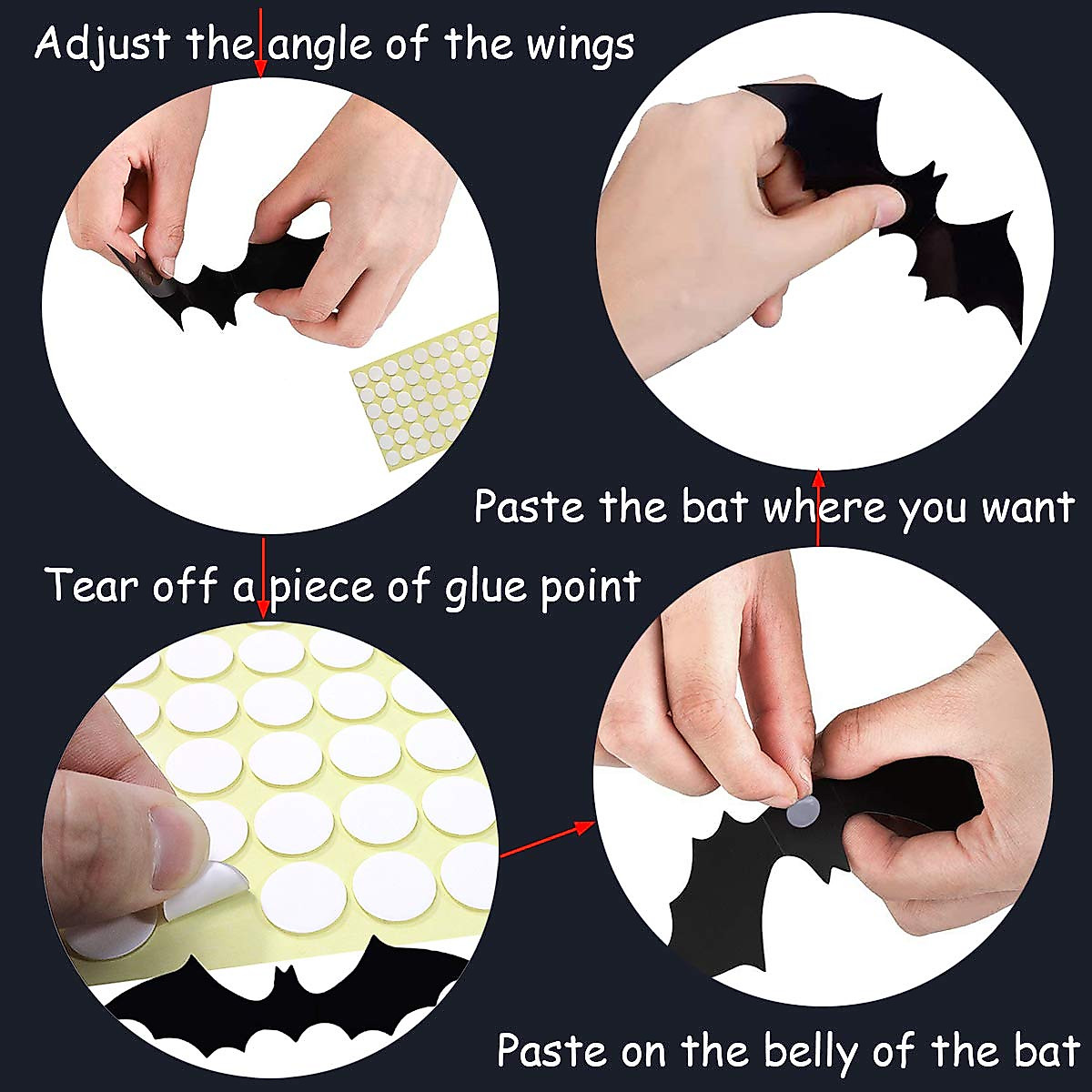 Adjust the angle of the wings

Paste the bat where you want

Tear off a piece of glue point

Paste on the belly of the bat