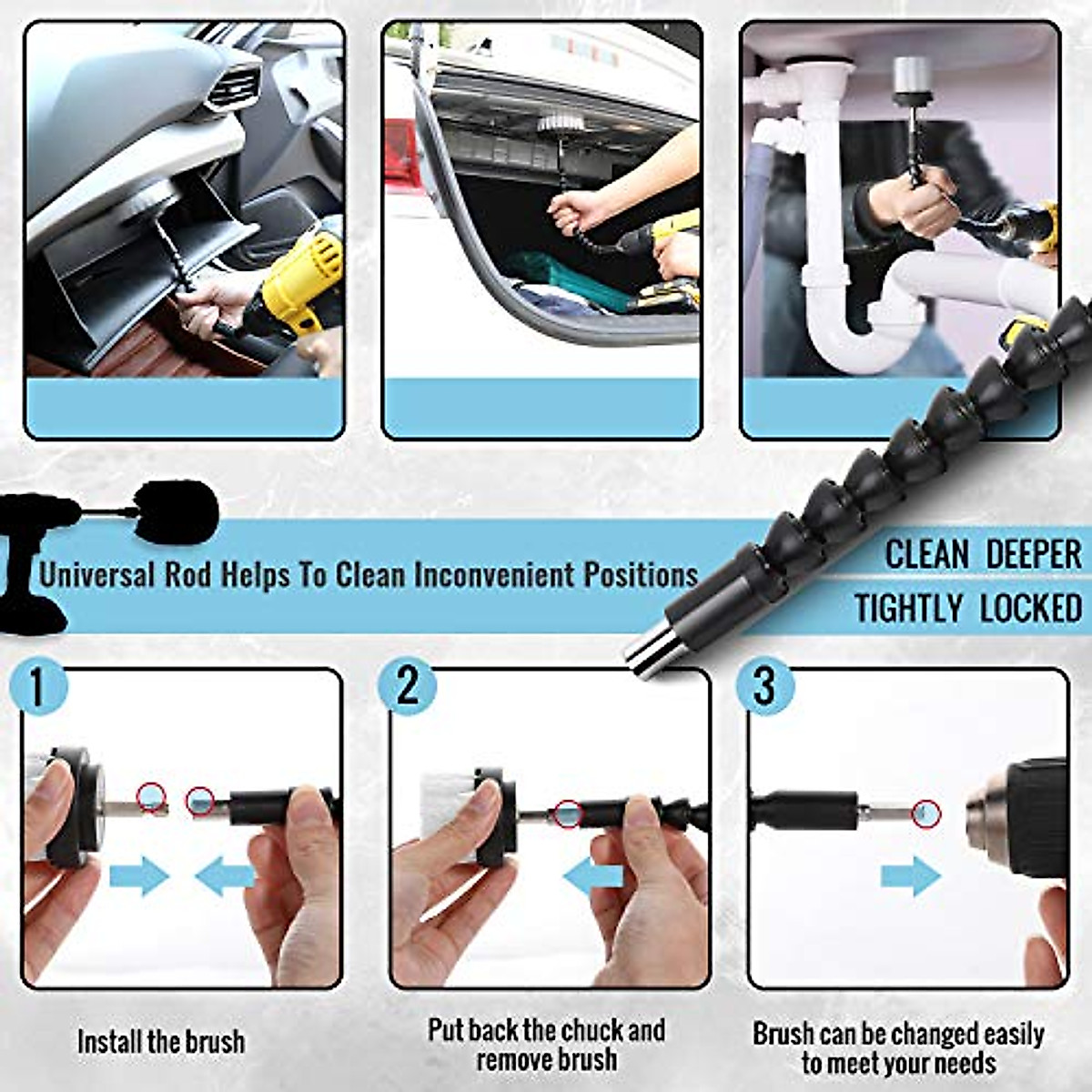 Universal Rod Helps To Clean Inconvenient Positions

CLEAN DEEPER

TIGHTLY LOCKED

1

2

3

Install the brush

Put back the chuck and remove brush

Brush can be changed easily to meet your needs