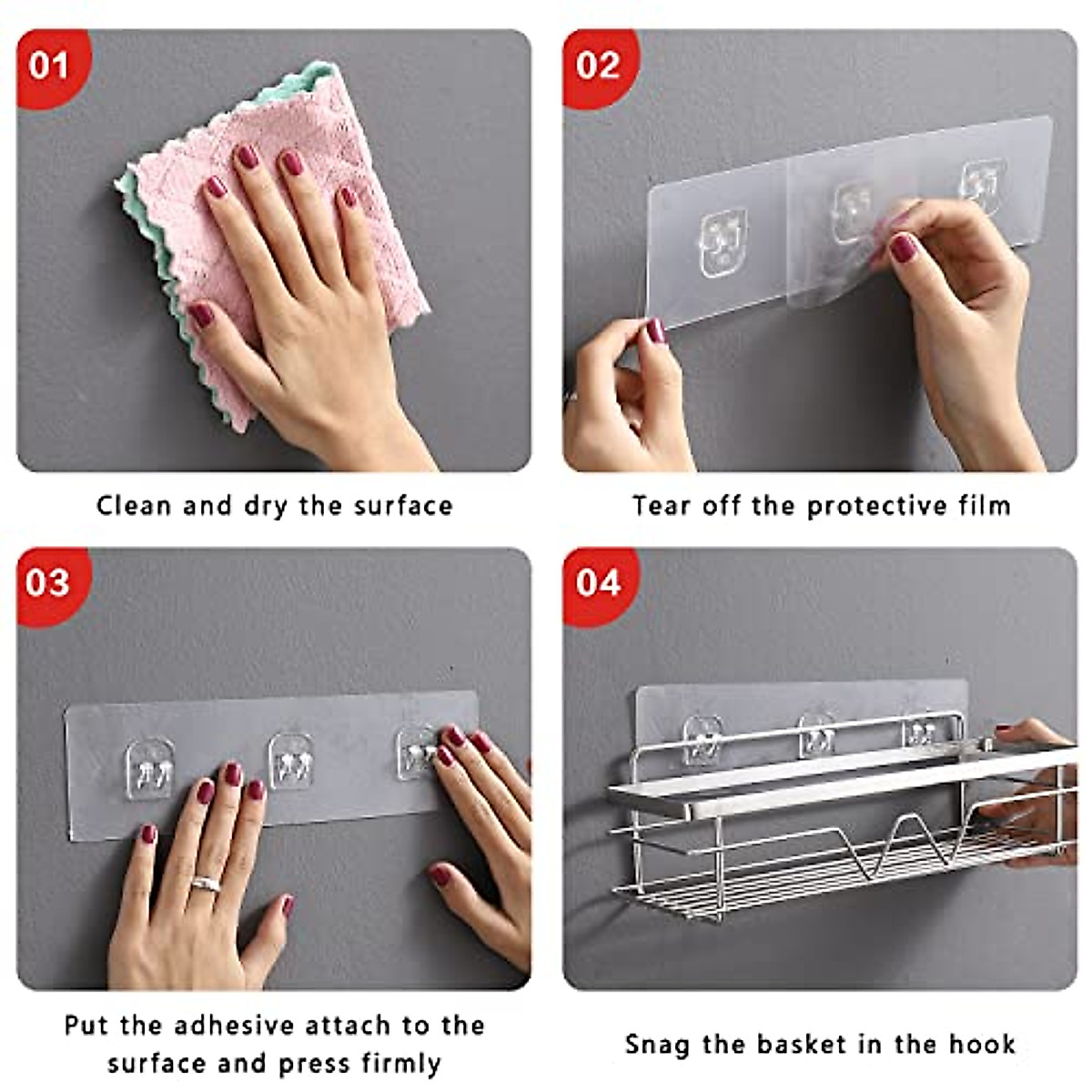 01

Clean and dry the surface

02

Tear off the protective film

03

Put the adhesive attach to the surface and press firmly

04

Snag the basket in the hook