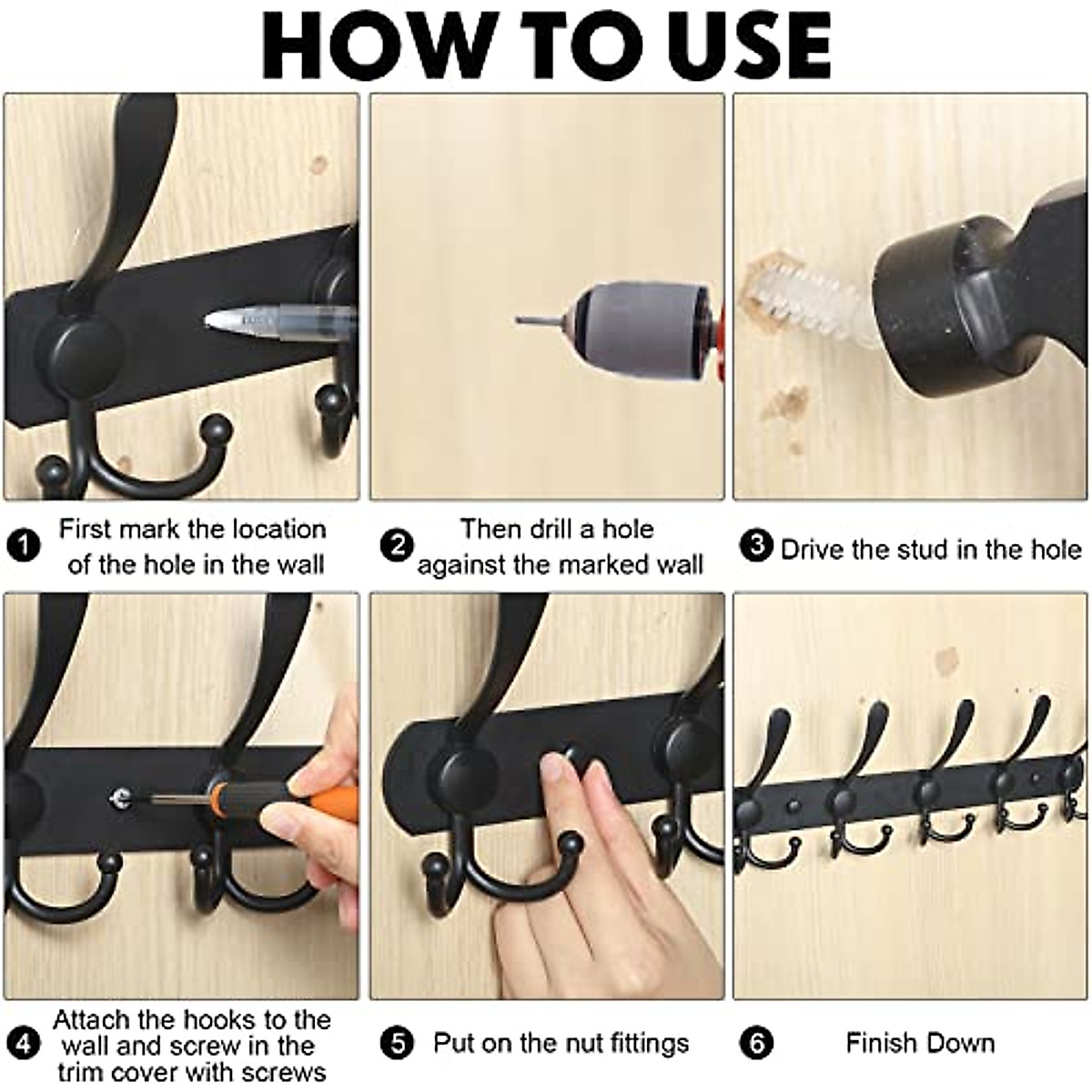 HOW TO USE

1 First mark the location of the hole in the wall

2 Then drill a hole against the marked wall

3 Drive the stud in the hole

4 Attach the hooks to the wall and screw in the trim cover with screws

5 Put on the nut fittings

6 Finish Down