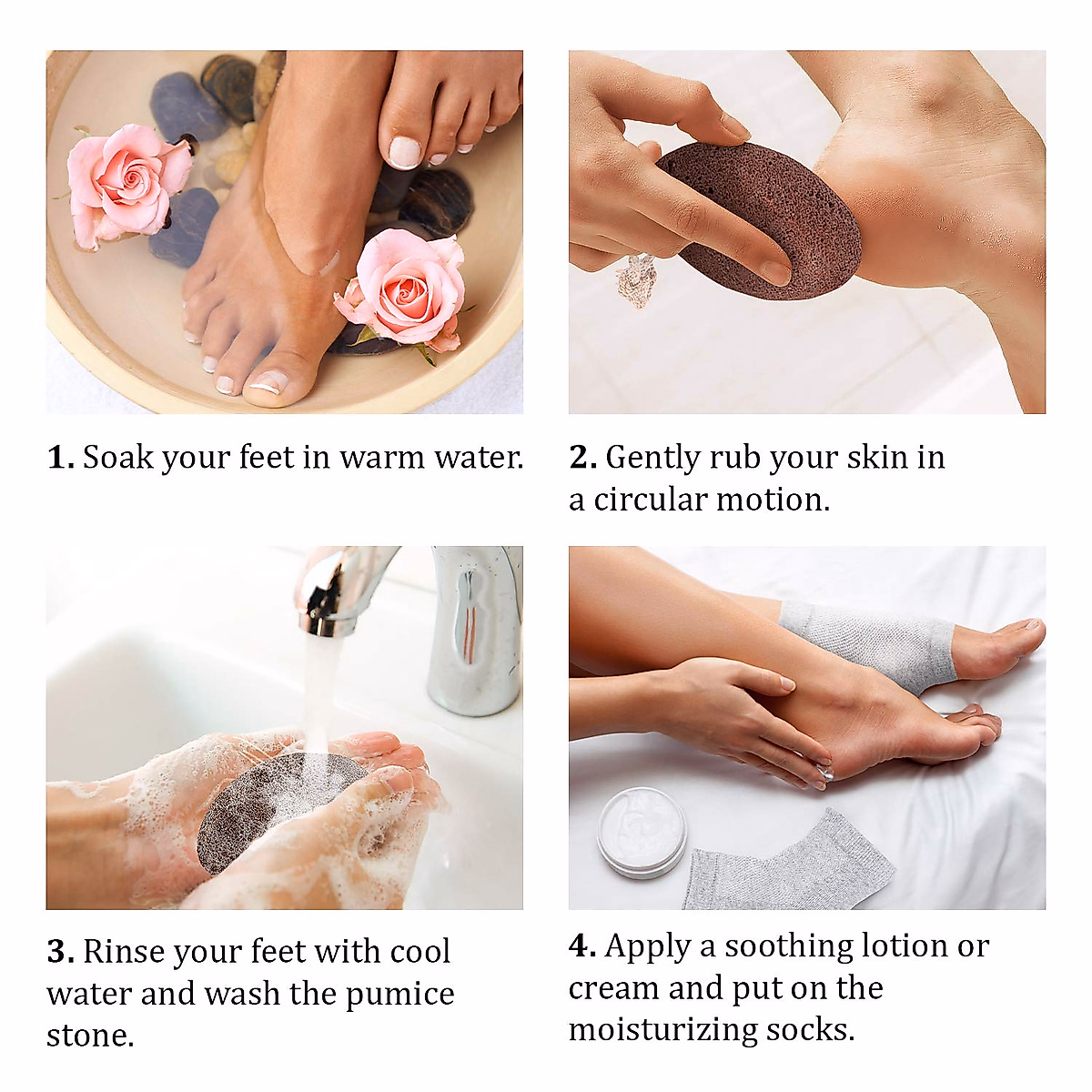 1. Soak your feet in warm water.

2. Gently rub your skin in a circular motion.

3. Rinse your feet with cool water and wash the pumice stone.

4. Apply a soothing lotion or cream and put on the moisturizing socks.