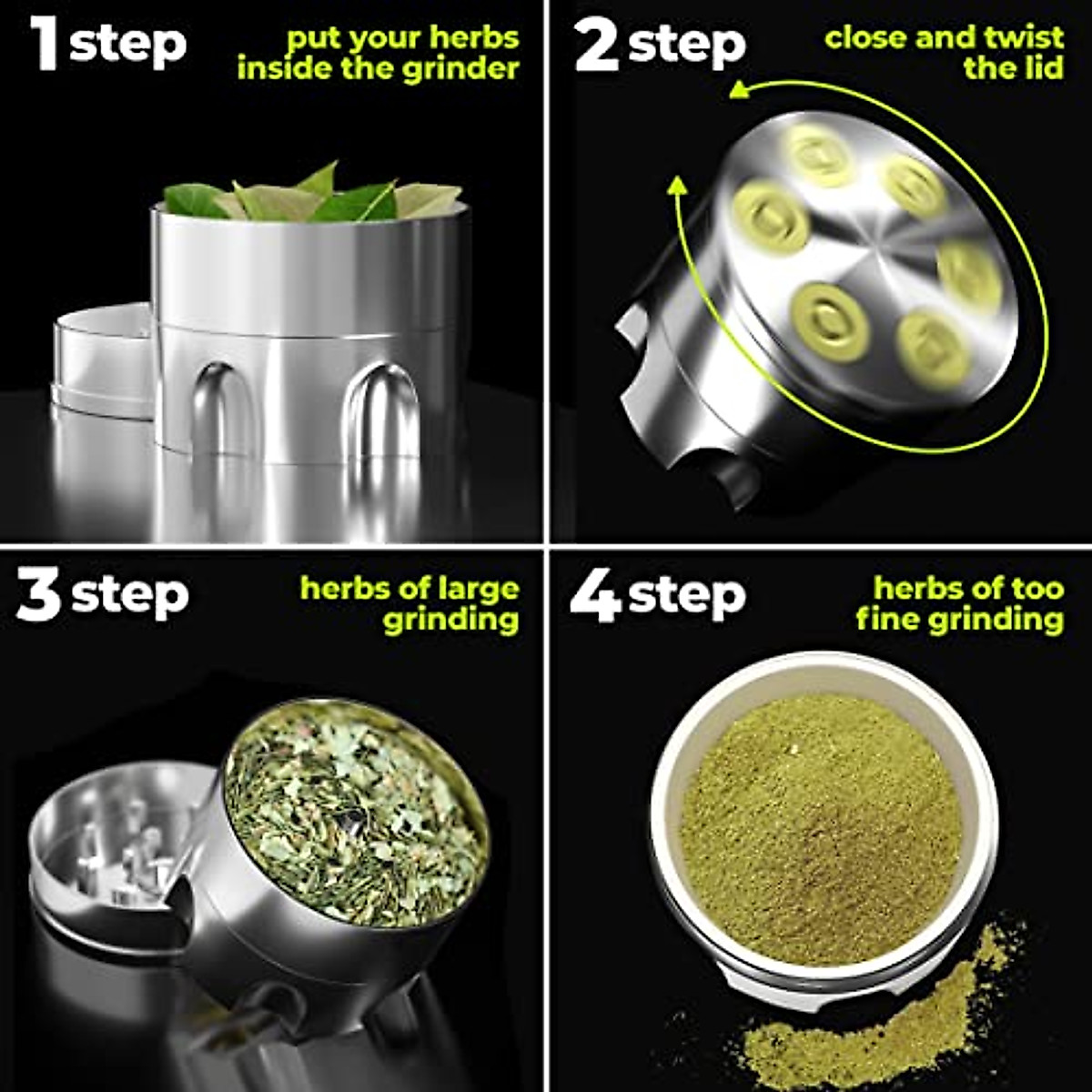 1 step

put your herbs inside the grinder

2 step

close and twist the lid

3 step

herbs of large grinding

4 step

herbs of too fine grinding