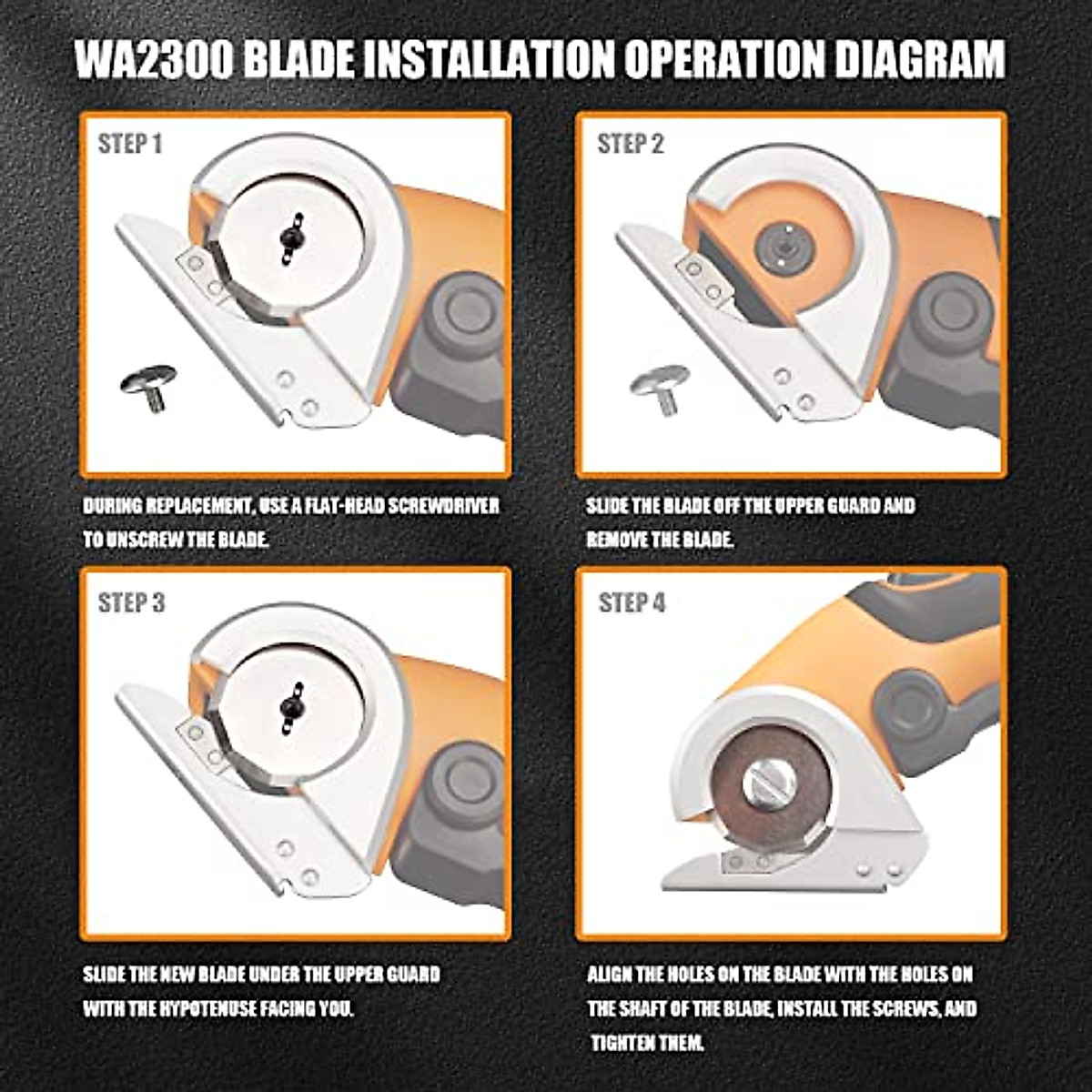 WA2300 BLADE INSTALLATION OPERATION DIAGRAM

STEP 1

DURING REPLACEMENT, USE A FLAT-HEAD SCREWDRIVER TO UNSCREW THE BLADE.

STEP 2

SLIDE THE BLADE OFF THE UPPER GUARD AND REMOVE THE BLADE.

STEP 3

SLIDE THE NEW BLADE UNDER THE UPPER GUARD WITH THE HYPOTENUSE FACING YOU.

STEP 4

ALIGN THE HOLES ON THE BLADE WITH THE HOLES ON THE SHAFT OF THE BLADE, INSTALL THE SCREWS, AND TIGHTEN THEM.