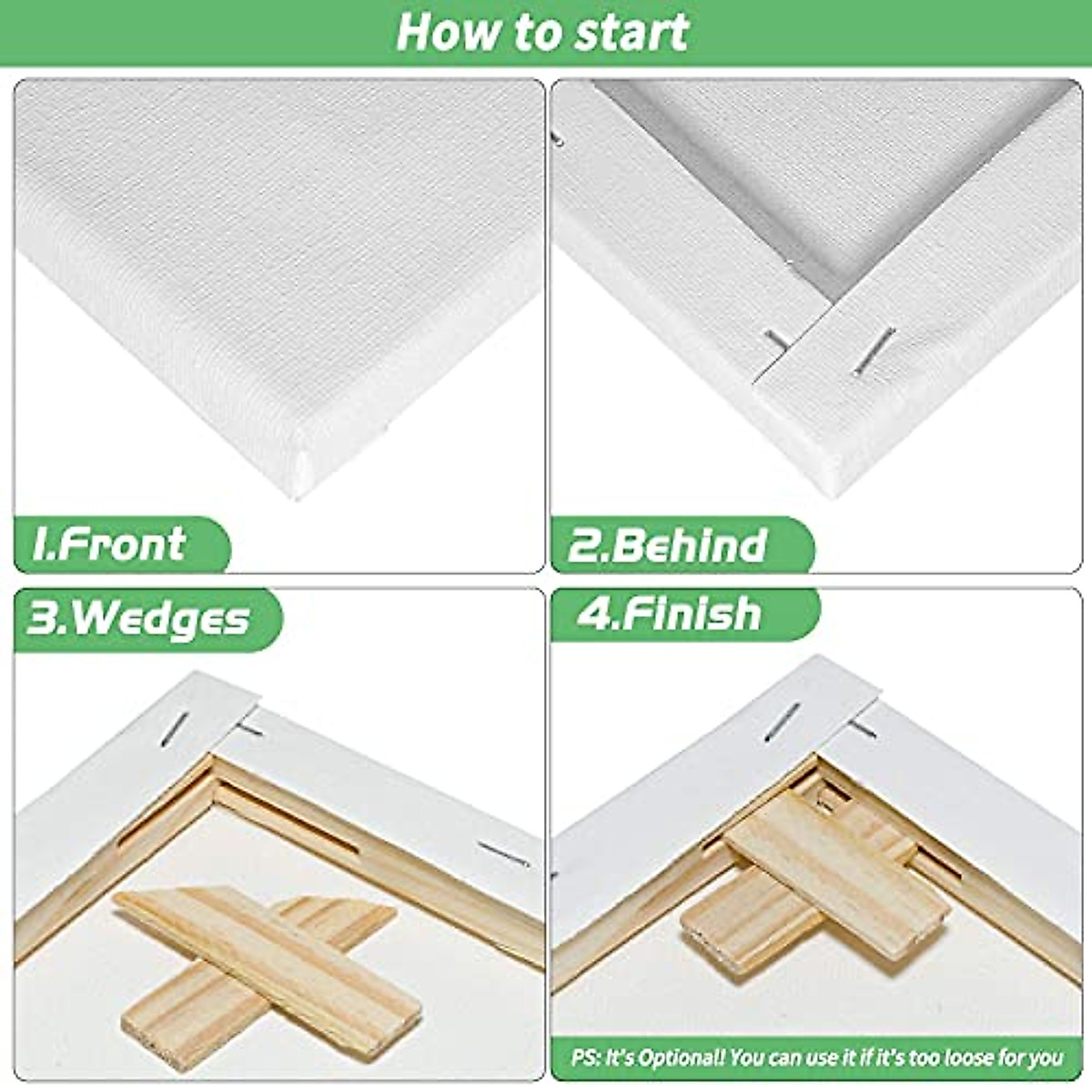 How to start

1.Front

2.Behind

3.Wedges

4.Finish

PS: It's Optional! You can use it if it's too loose for you