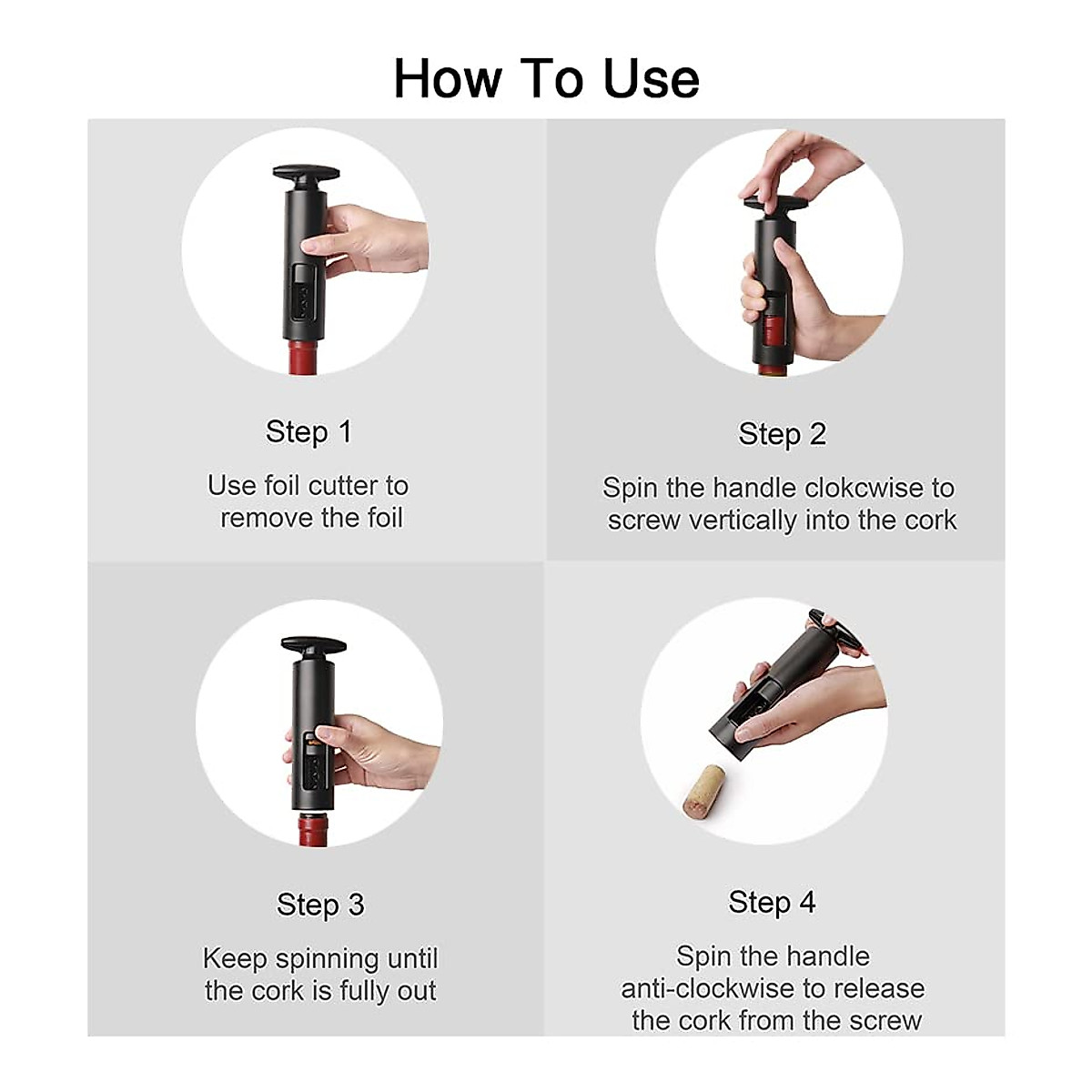 How To Use

Step 1

Use foil cutter to remove the foil

Step 2

Spin the handle clokcwise to screw vertically into the cork

Step 3

Keep spinning until the cork is fully out

Step 4

Spin the handle anti-clockwise to release the cork from the screw