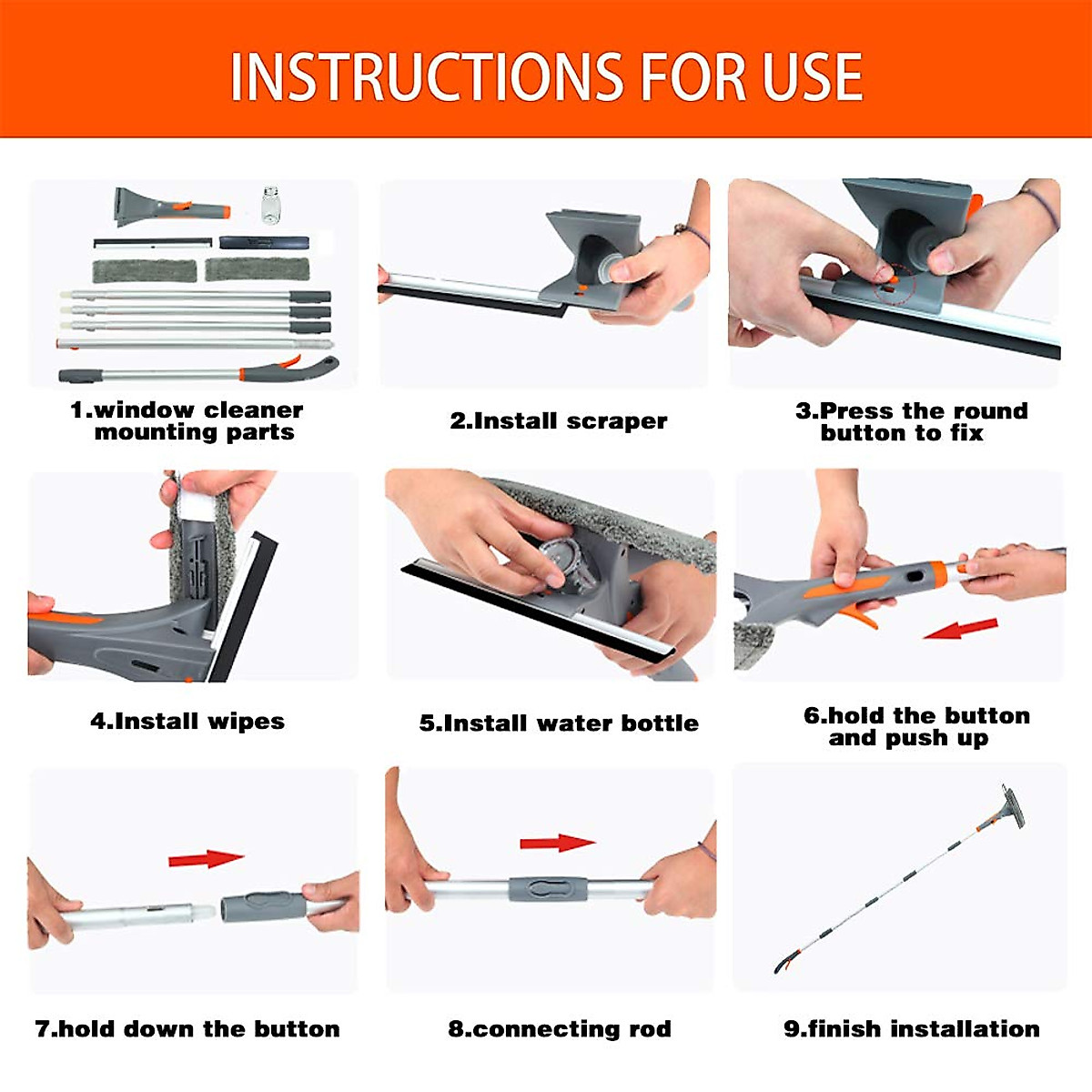 INSTRUCTIONS FOR USE

1.window cleaner mounting parts

2.Install scraper

3.Press the round button to fix

4.Install wipes

5.Install water bottle

6.hold the button and push up

7.hold down the button

8.connecting rod

9.finish installation