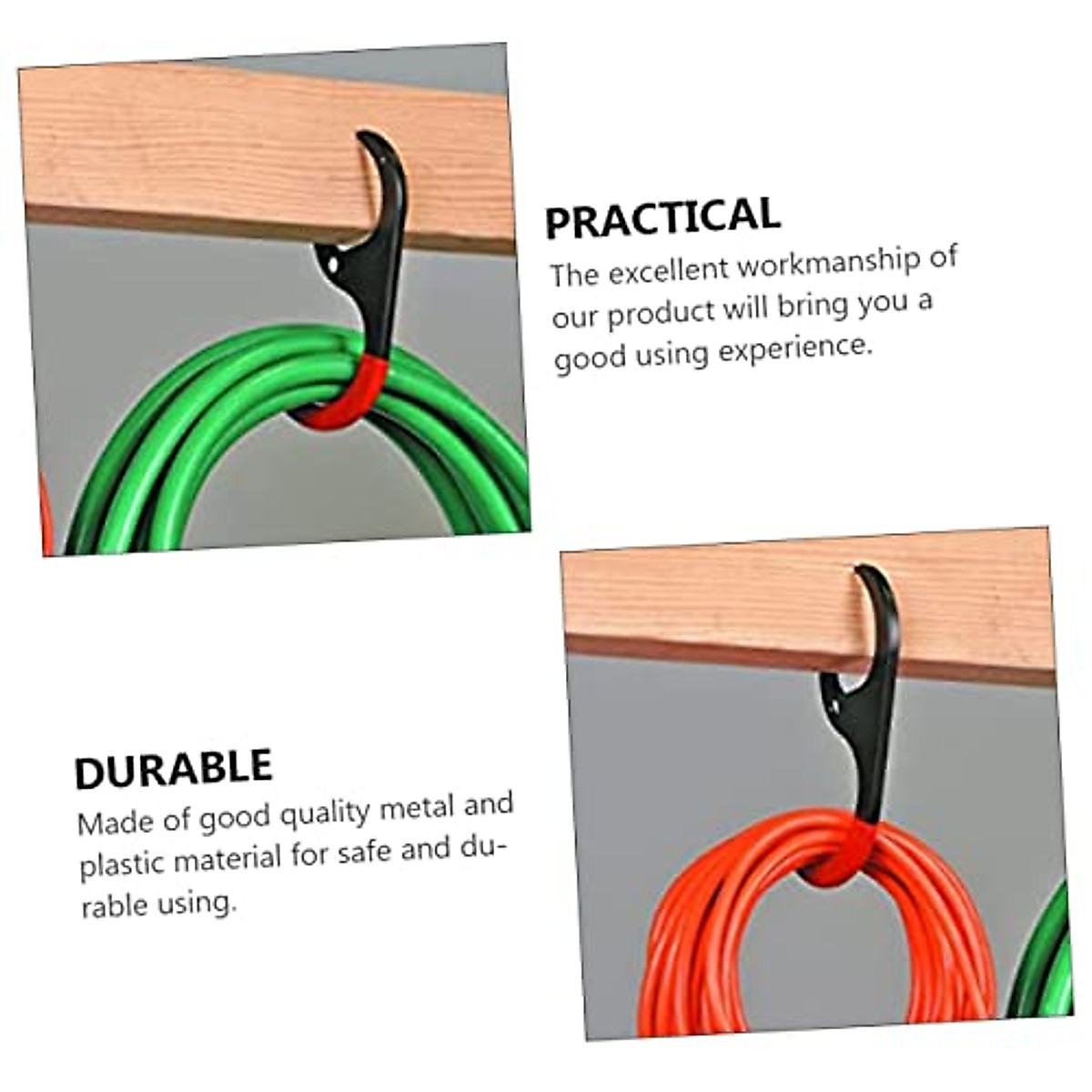 PRACTICAL
The excellent workmanship of our product will bring you a good using experience.

DURABLE
Made of good quality metal and plastic material for safe and durable using.