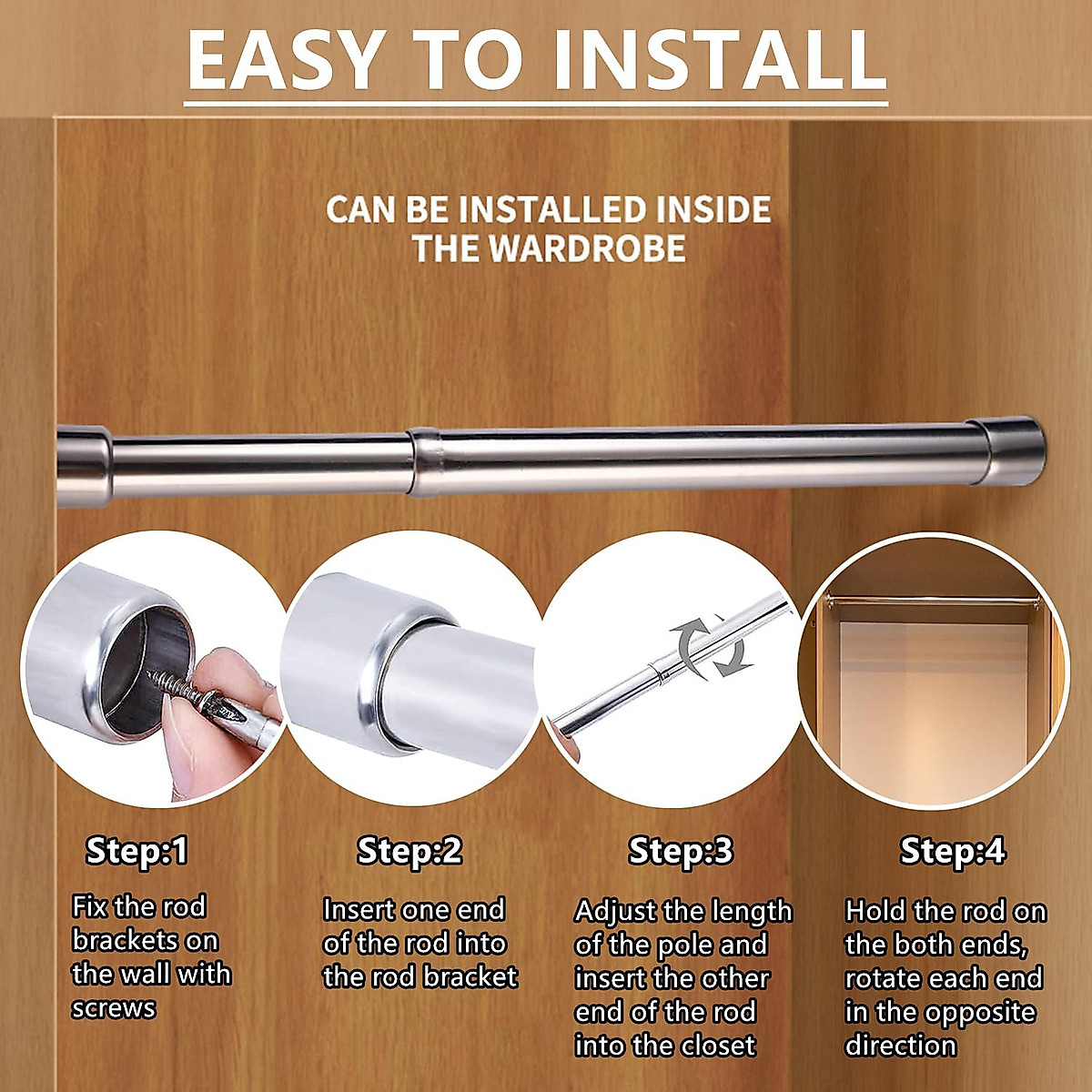 EASY TO INSTALL

CAN BE INSTALLED INSIDE THE WARDROBE

Step:1

Fix the rod brackets on the wall with screws

Step:2

Insert one end of the rod into the rod bracket

Step:3

Adjust the length of the pole and insert the other end of the rod into the closet

Step:4

Hold the rod on the both ends, rotate each end in the opposite direction