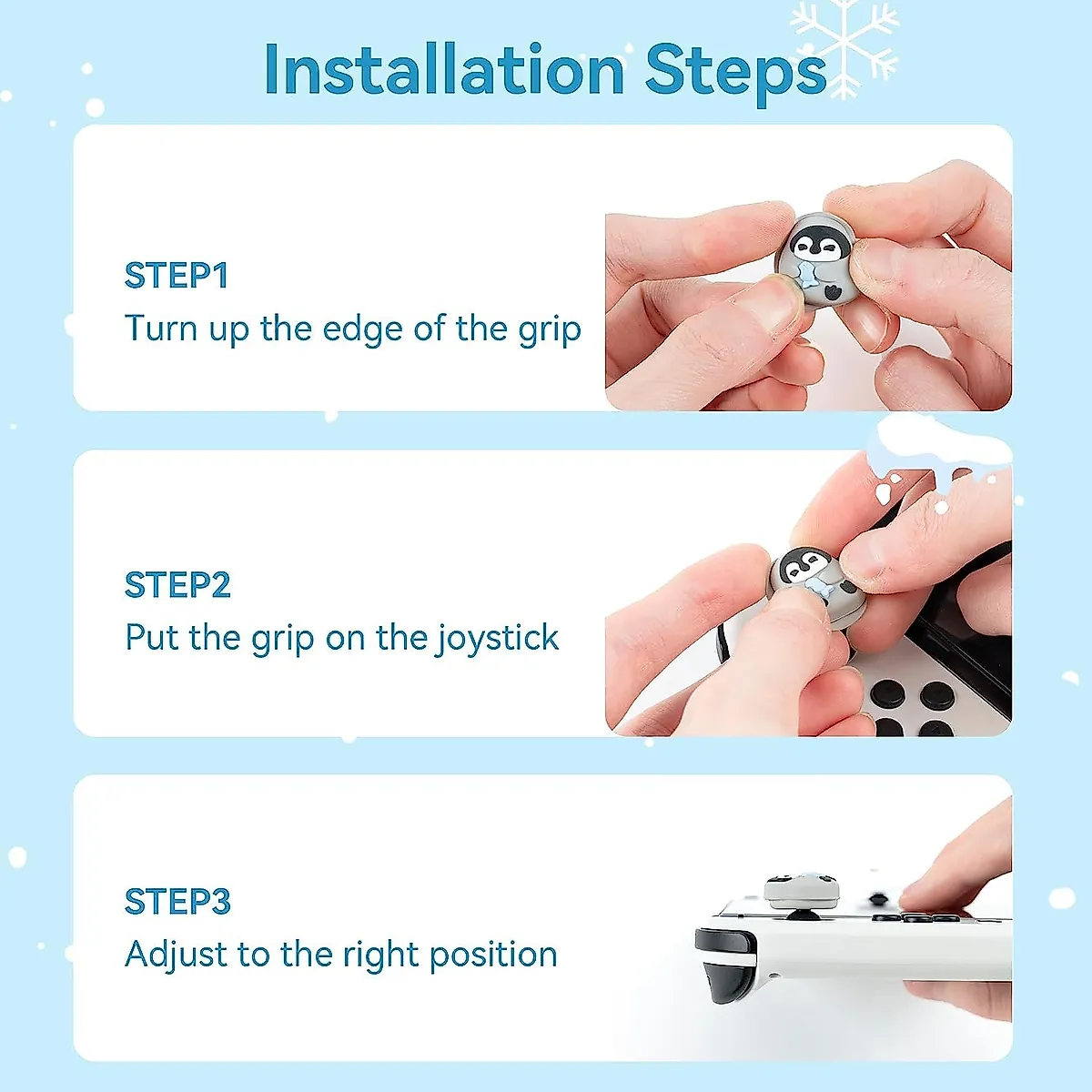 Installation Steps

STEP1
Turn up the edge of the grip

STEP2
Put the grip on the joystick

STEP3
Adjust to the right position