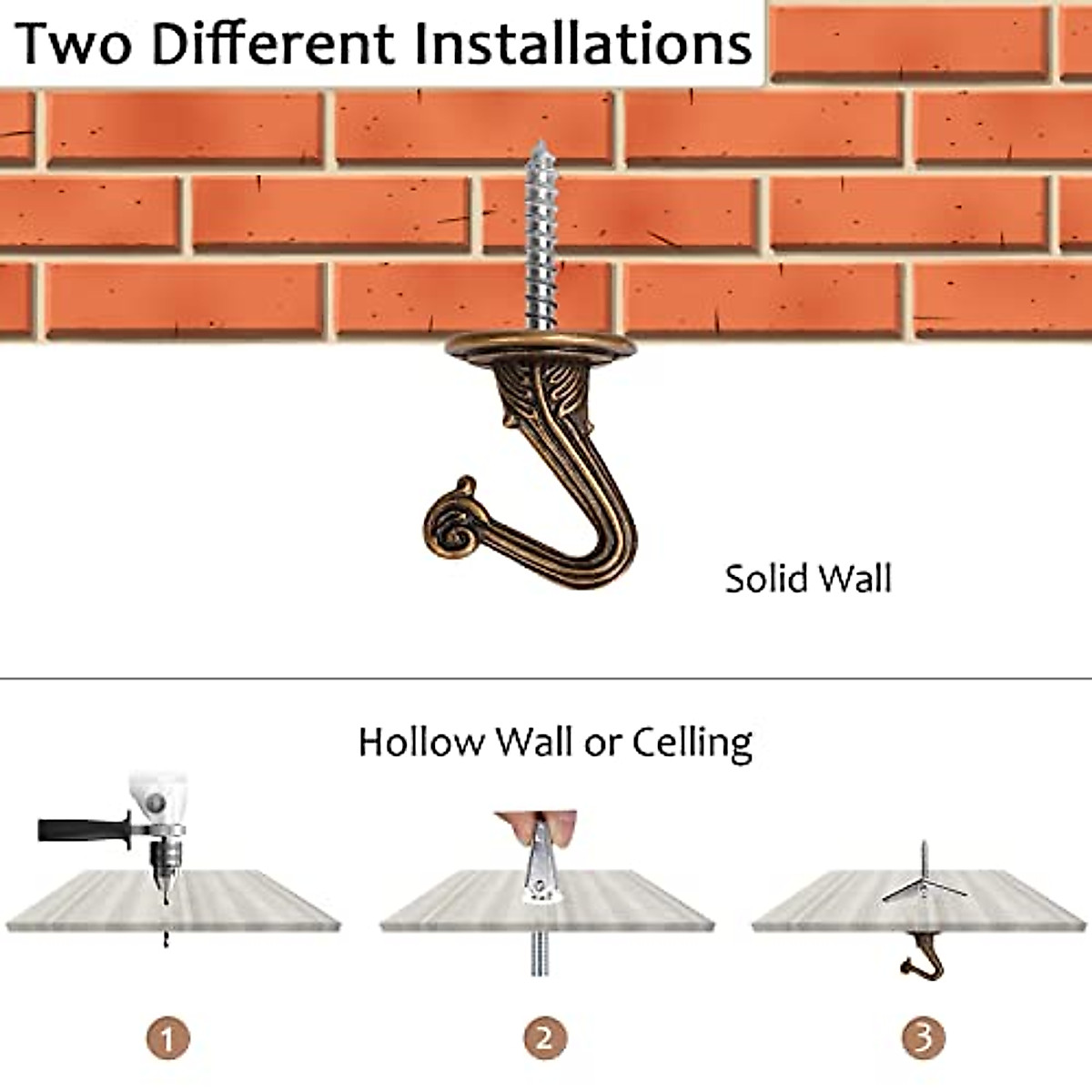 Two Different Installations

Solid Wall

Hollow Wall or Celling

1

2

3