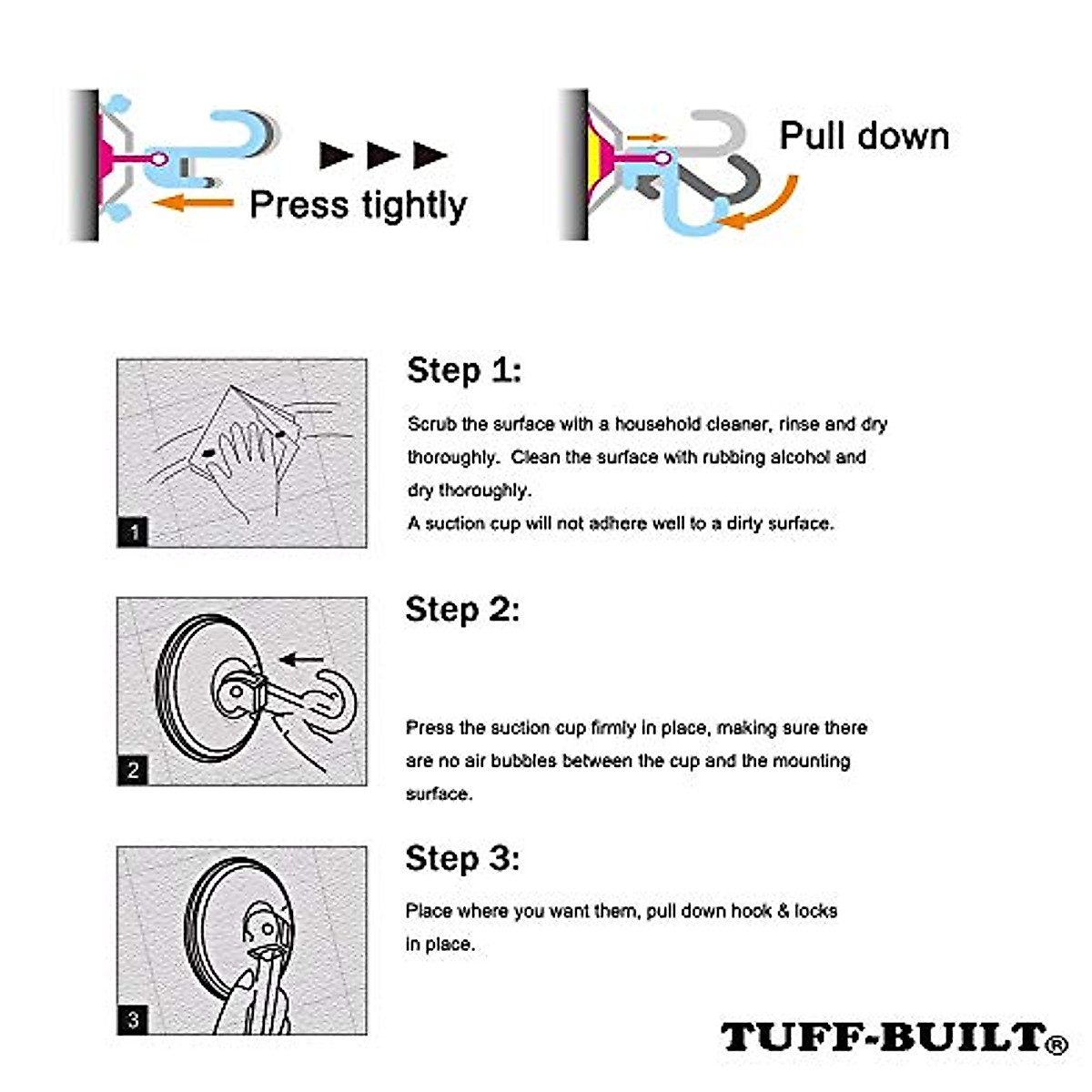 Press tightly

Pull down

1

Step 1:

Scrub the surface with a household cleaner, rinse and dry thoroughly. Clean the surface with rubbing alcohol and dry thoroughly.
A suction cup will not adhere well to a dirty surface.

2

Step 2:

Press the suction cup firmly in place, making sure there are no air bubbles between the cup and the mounting surface.

3

Step 3:

Place where you want them, pull down hook & locks in place.

TUFF-BUILT®