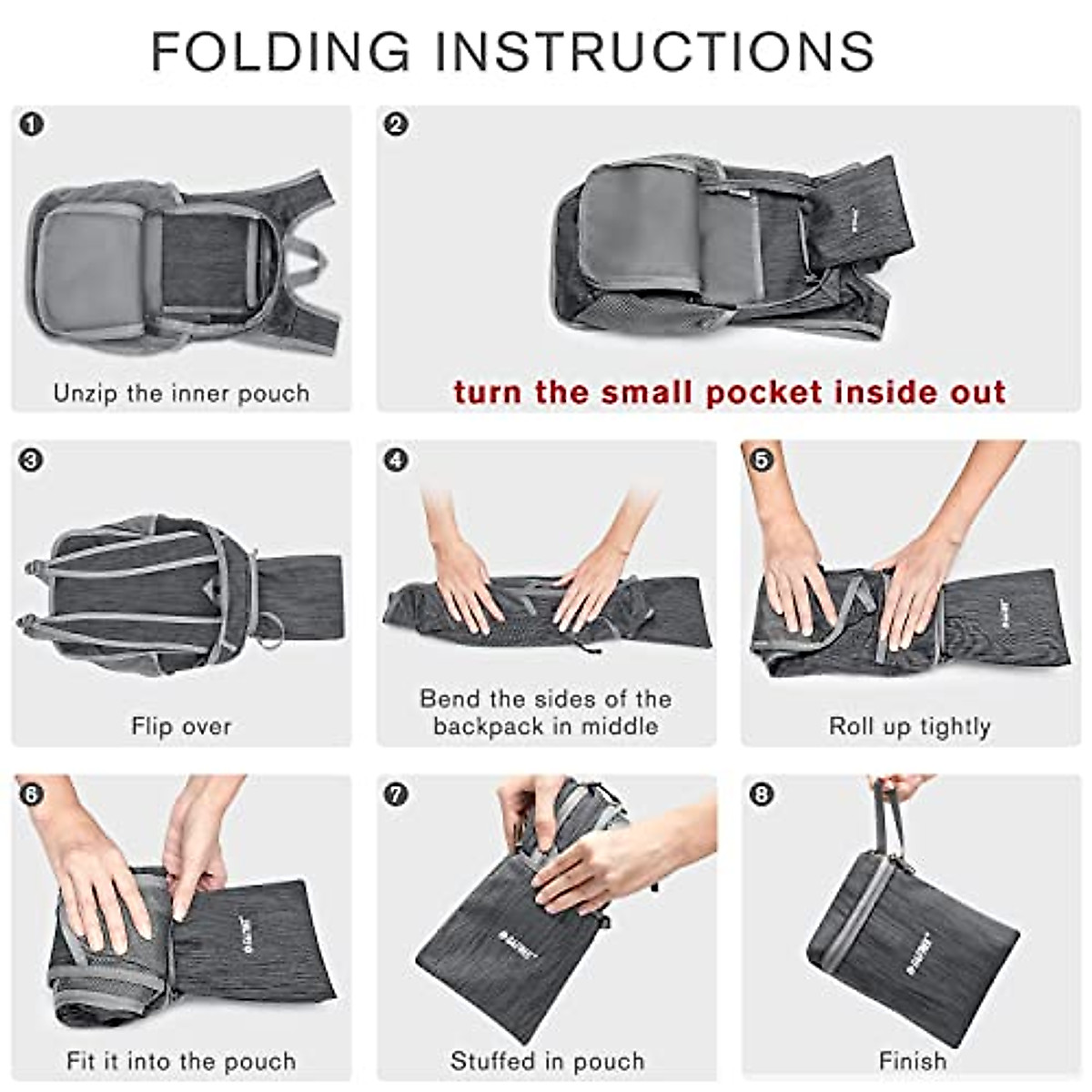 FOLDING INSTRUCTIONS

1
Unzip the inner pouch

2
turn the small pocket inside out

3
Flip over

4
Bend the sides of the backpack in middle

5
Roll up tightly

6
Fit it into the pouch

7
Stuffed in pouch

8
Finish