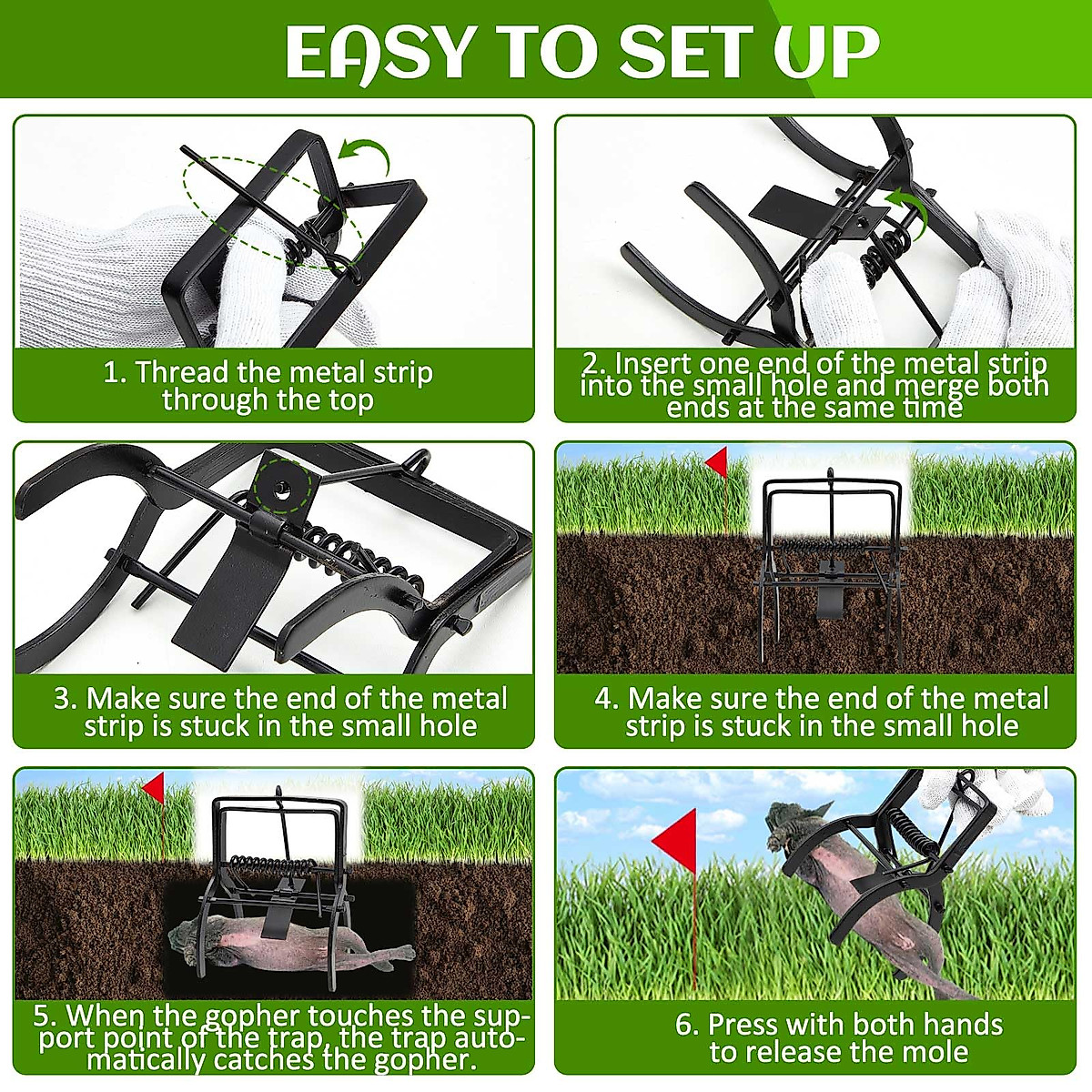 EASY TO SET UP

1. Thread the metal strip through the top

2. Insert one end of the metal strip into the small hole and merge both ends at the same time

3. Make sure the end of the metal strip is stuck in the small hole

4. Make sure the end of the metal strip is stuck in the small hole

5. When the gopher touches the support point of the trap, the trap automatically catches the gopher.

6. Press with both hands to release the mole