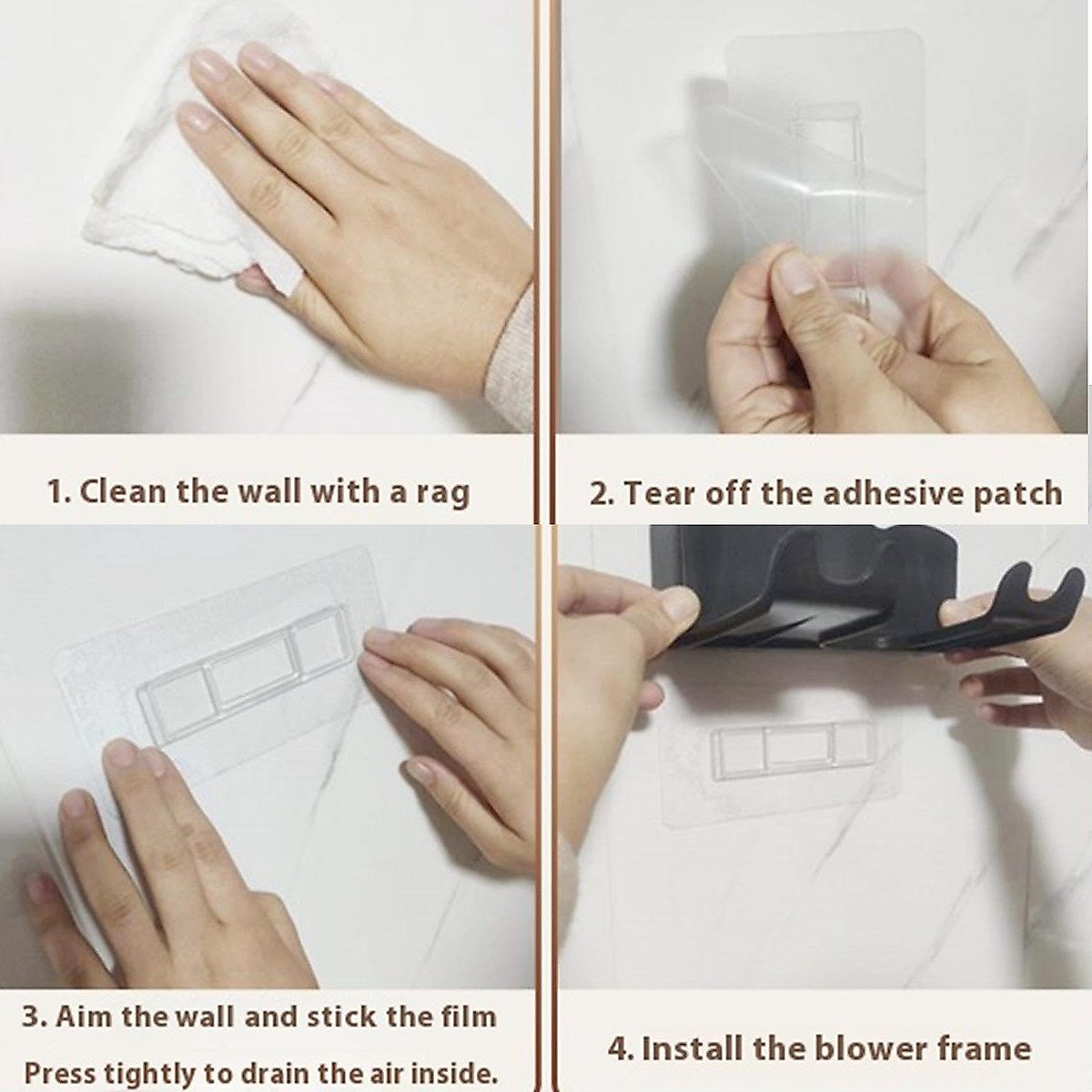 1. Clean the wall with a rag

2. Tear off the adhesive patch

3. Aim the wall and stick the film
Press tightly to drain the air inside.

4. Install the blower frame