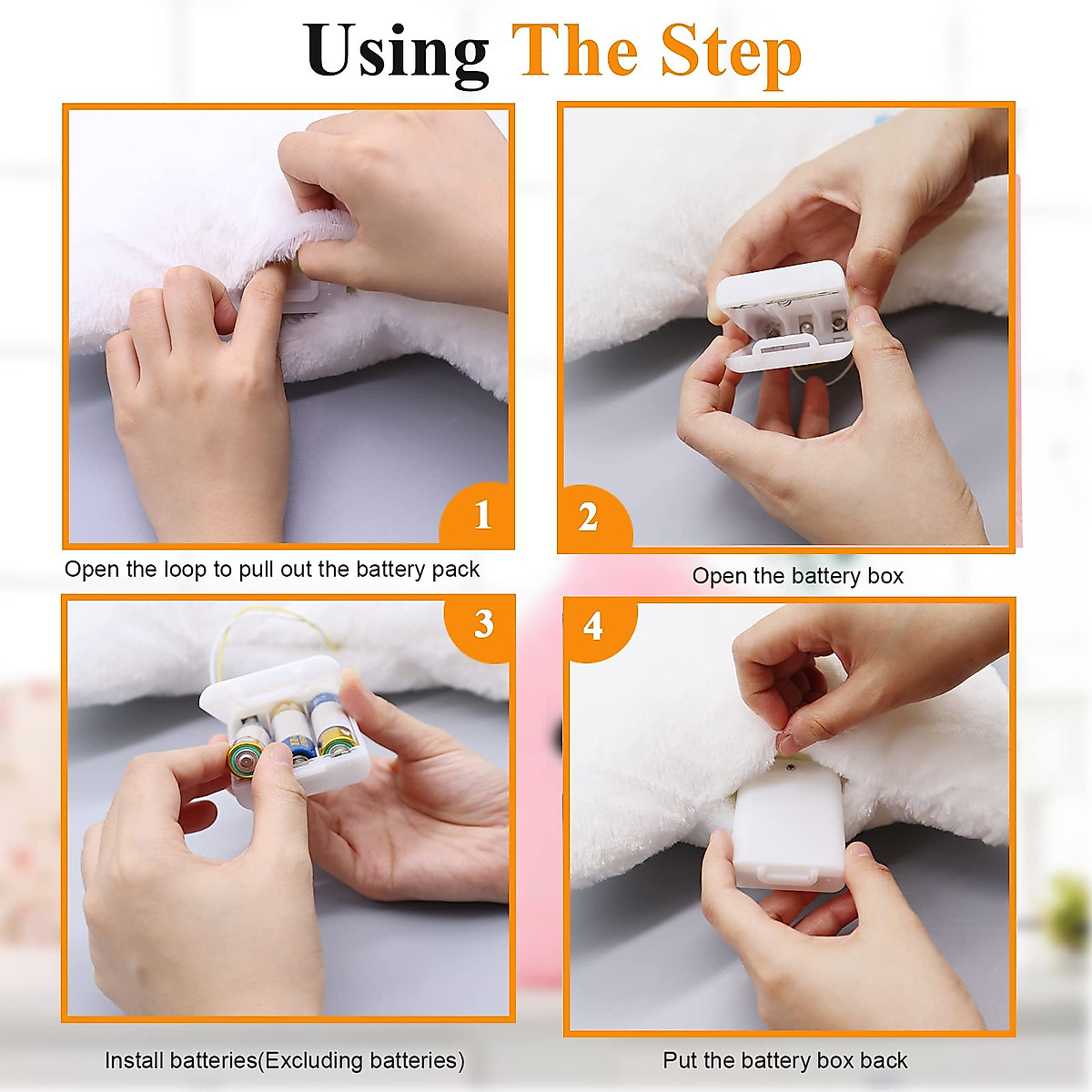 Using The Step

1

Open the loop to pull out the battery pack

2

Open the battery box

3

Install batteries(Excluding batteries)

4

Put the battery box back