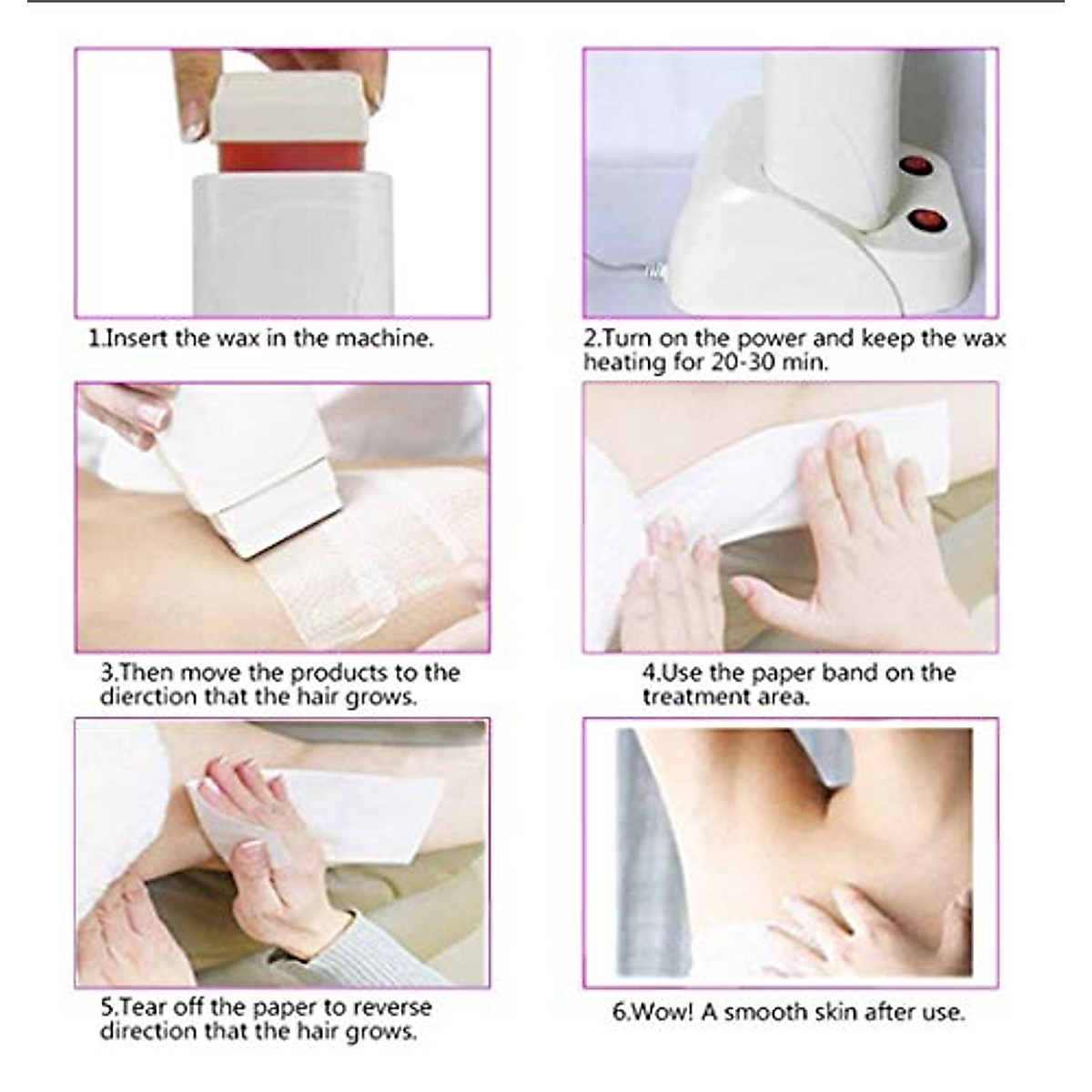 1.Insert the wax in the machine.

2.Turn on the power and keep the wax heating for 20-30 min.

3.Then move the products to the dierction that the hair grows.

4.Use the paper band on the treatment area.

5.Tear off the paper to reverse direction that the hair grows.

6.Wow! A smooth skin after use.