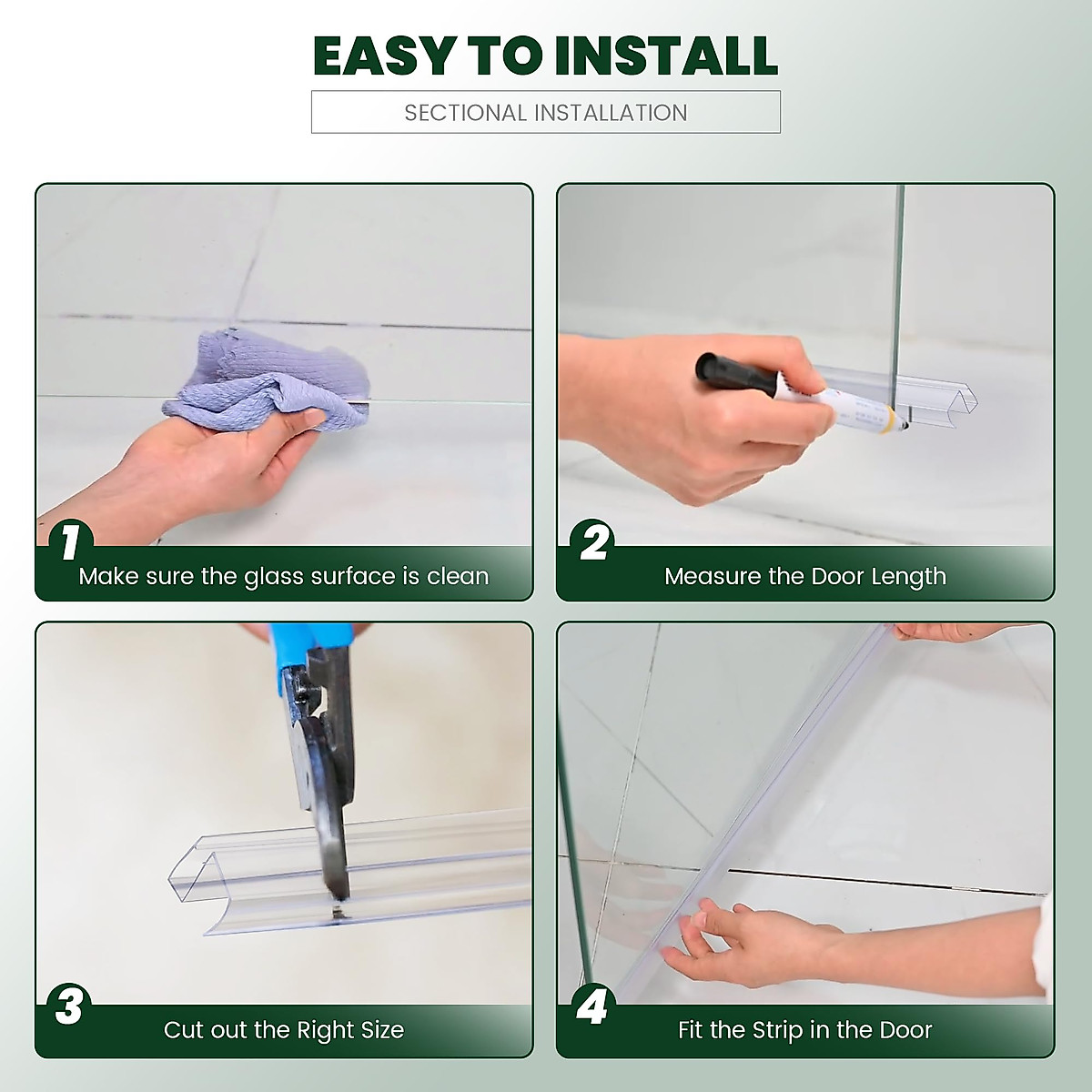 EASY TO INSTALL

SECTIONAL INSTALLATION

1
Make sure the glass surface is clean

2
Measure the Door Length

3
Cut out the Right Size

4
Fit the Strip in the Door